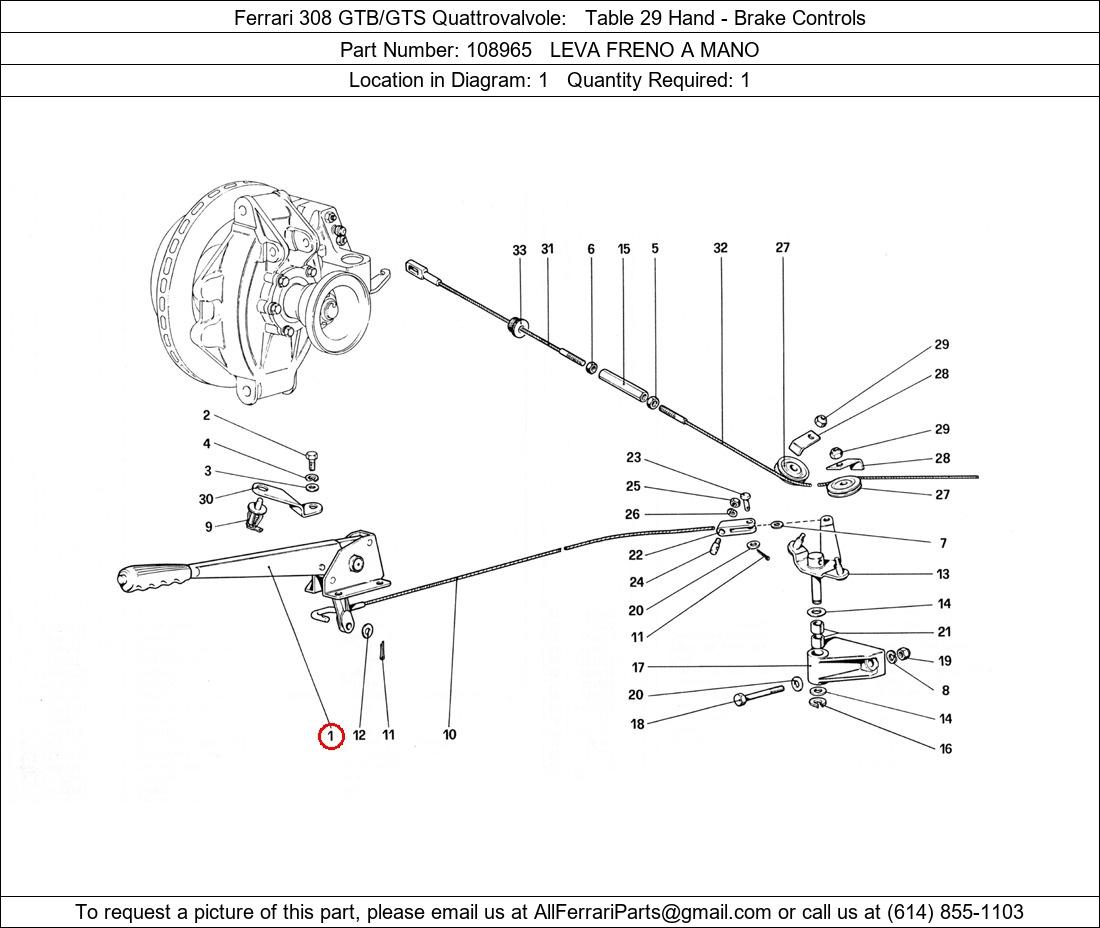 Ferrari 308 GTB/GTS Quattrovalvole: Table 29 Hand - Brake Controls

Part Number: 108965 LEVA FRENO A MANO

Location in Diagram: 1 Quantity Required: 1

33 31 6 15 5 32 27

29
28
29
28
27

2
4
3
30
9

23
25
26
22
24
20
11

7
13
14
21
19
8
14
16

17
20
18

1 12 11 10

To request a picture of this part, please email us at AllFerrariParts@gmail.com or call us at (614) 855-1103