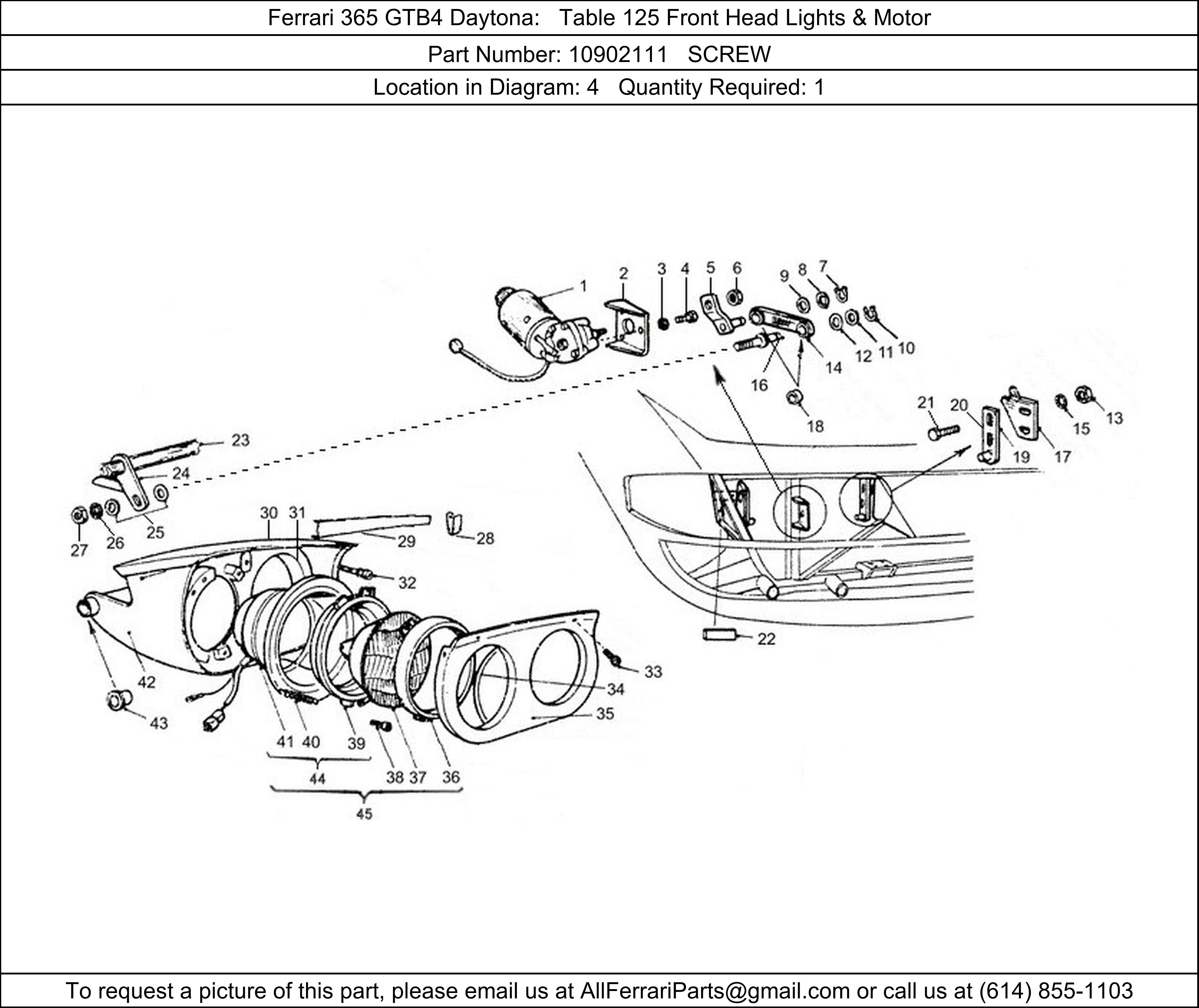 Ferrari 365 GTB4 Daytona: Table 125 Front Head Lights & Motor

Part Number: 10902111 SCREW

Location in Diagram: 4 Quantity Required: 1

1 2 3 4 5 6 7 8 9 10 11 12 13 14 15 16 17 18 19 20 21 22 23 24 25 26 27 28 29 30 31 32 33 34 35 36 37 38 39 40 41 42 43 44 45

To request a picture of this part, please email us at AllFerrariParts@gmail.com or call us at (614) 855-1103