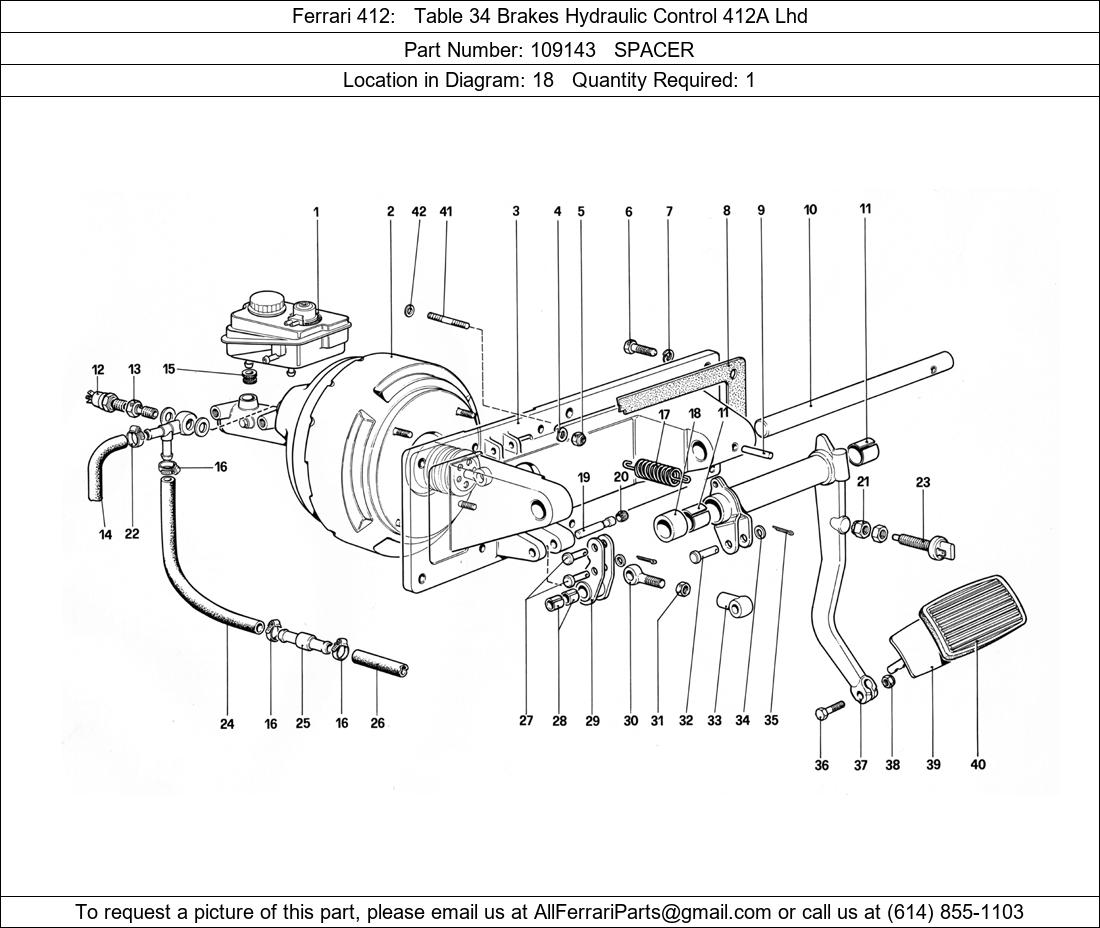 Ferrari 412: Table 34 Brakes Hydraulic Control 412A Lhd

Part Number: 109143 SPACER

Location in Diagram: 18 Quantity Required: 1

1 2 42 41 3 4 5 6 7 8 9 10 11

12 13 15

17 18 11

16

19 20

21 23

14 22

24 16 25 16 26

27 28 29 30 31 32 33 34 35

36 37 38 39 40

To request a picture of this part, please email us at AllFerrariParts@gmail.com or call us at (614) 855-1103