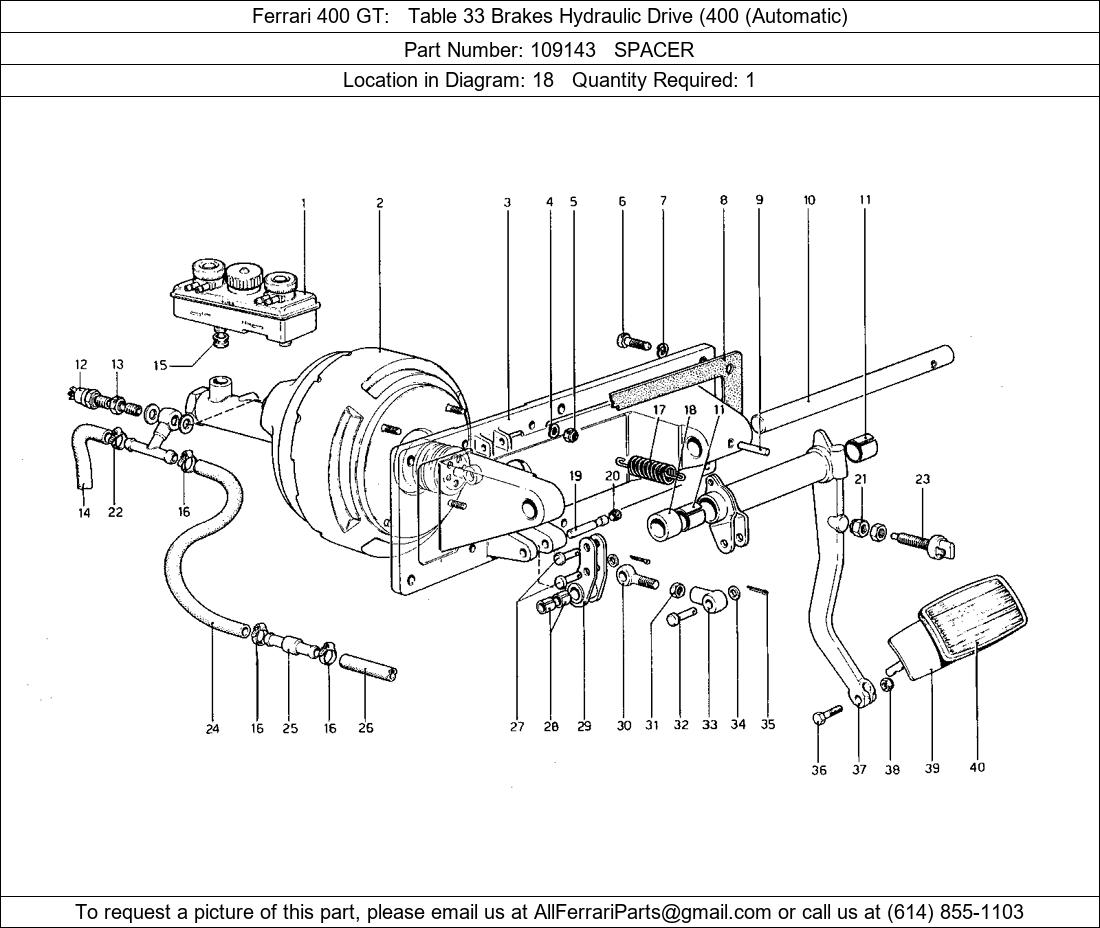 Ferrari 400 GT: Table 33 Brakes Hydraulic Drive (400 (Automatic)

Part Number: 109143 SPACER

Location in Diagram: 18 Quantity Required: 1

1 2 3 4 5 6 7 8 9 10 11 12 13 15 17 18 11 19 20 21 23 14 22 16 24 16 25 16 26 27 28 29 30 31 32 33 34 35 36 37 38 39 40

To request a picture of this part, please email us at AllFerrariParts@gmail.com or call us at (614) 855-1103