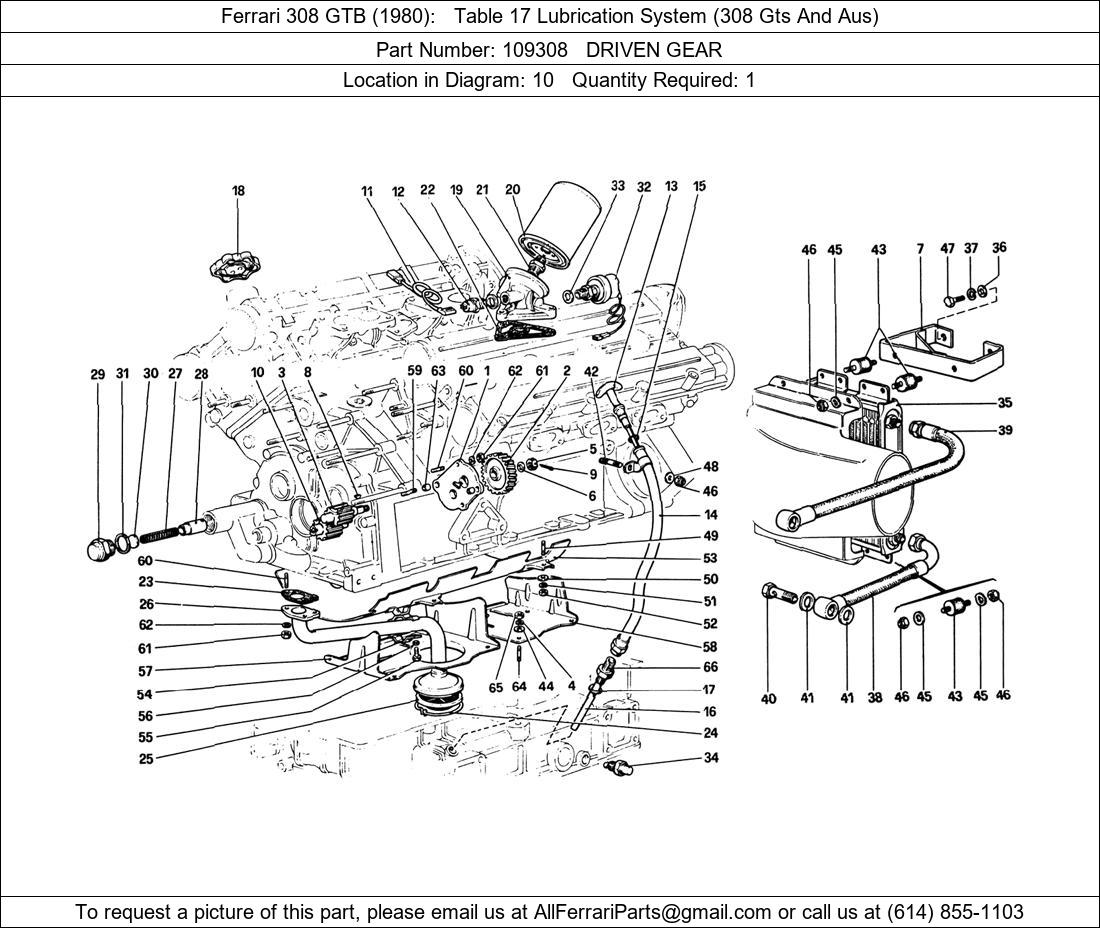 Ferrari 308 GTB (1980): Table 17 Lubrication System (308 Gts And Aus)

Part Number: 109308 DRIVEN GEAR

Location in Diagram: 10 Quantity Required: 1

18 11 12 22 19 21 20 33 32 13 15

46 45 43 7 47 37 36

29 31 30 27 28 10 3 8 59 63 60 1 62 61 2 42

35 39

5 9 6 48 46 14 49 53 50 51 52 58 66 17 16 24 34

60 23 26 62 61 57 54 56 55 25

65 64 44 4

40 41 41 38 46 45 43 45 46

To request a picture of this part, please email us at AllFerrariParts@gmail.com or call us at (614) 855-1103