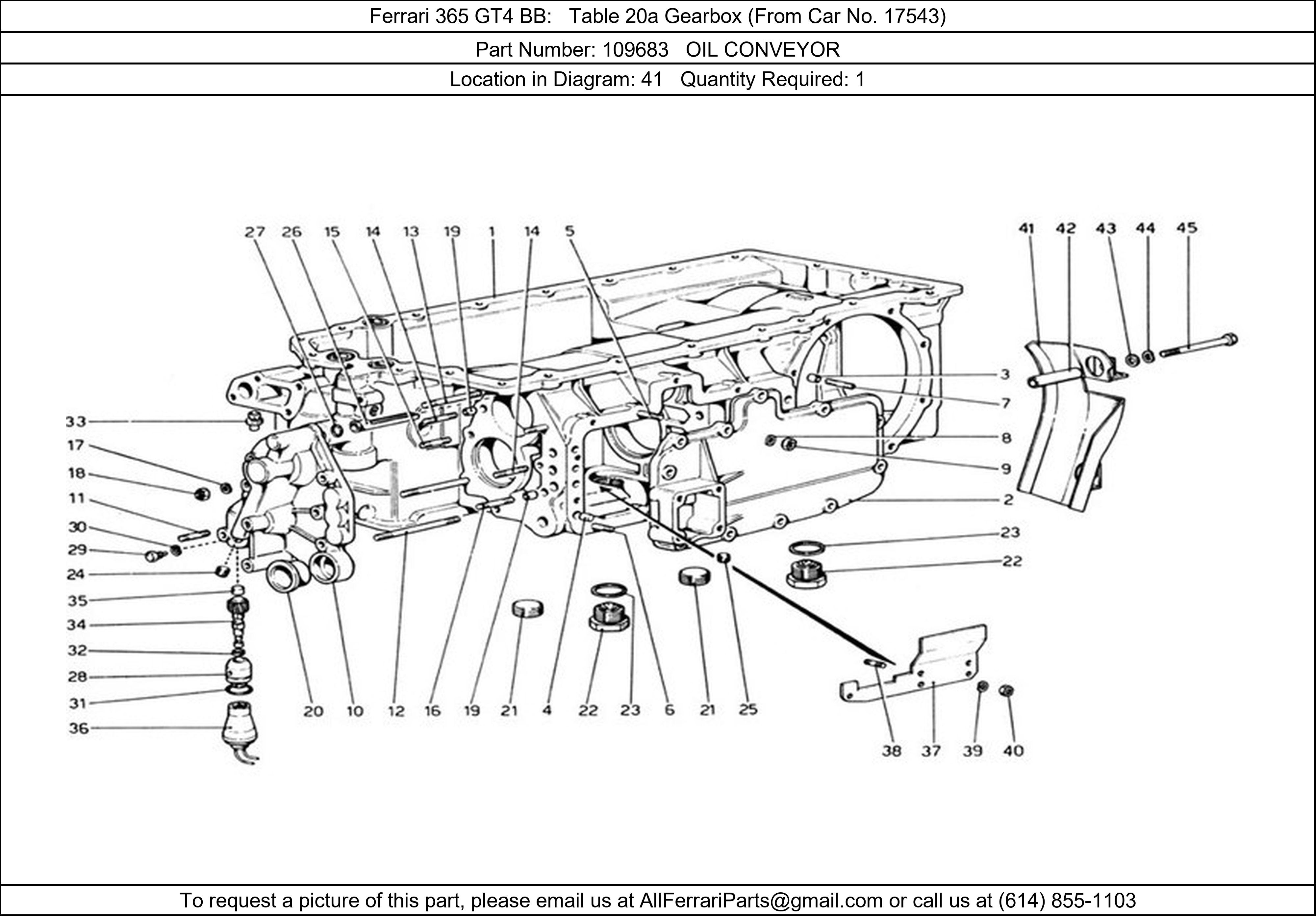 Ferrari 365 GT4 BB: Table 20a Gearbox (From Car No. 17543)

Part Number: 109683 OIL CONVEYOR

Location in Diagram: 41 Quantity Required: 1

27 26 15 14 13 19 1 14 5

41 42 43 44 45

3
7
8
9
2
23
22

33
17
18
11
30
29
24
35
34
32
28
31
36

20 10 12 16 19 21 4 22 23 6 21 25

38 37 39 40

To request a picture of this part, please email us at AllFerrariParts@gmail.com or call us at (614) 855-1103