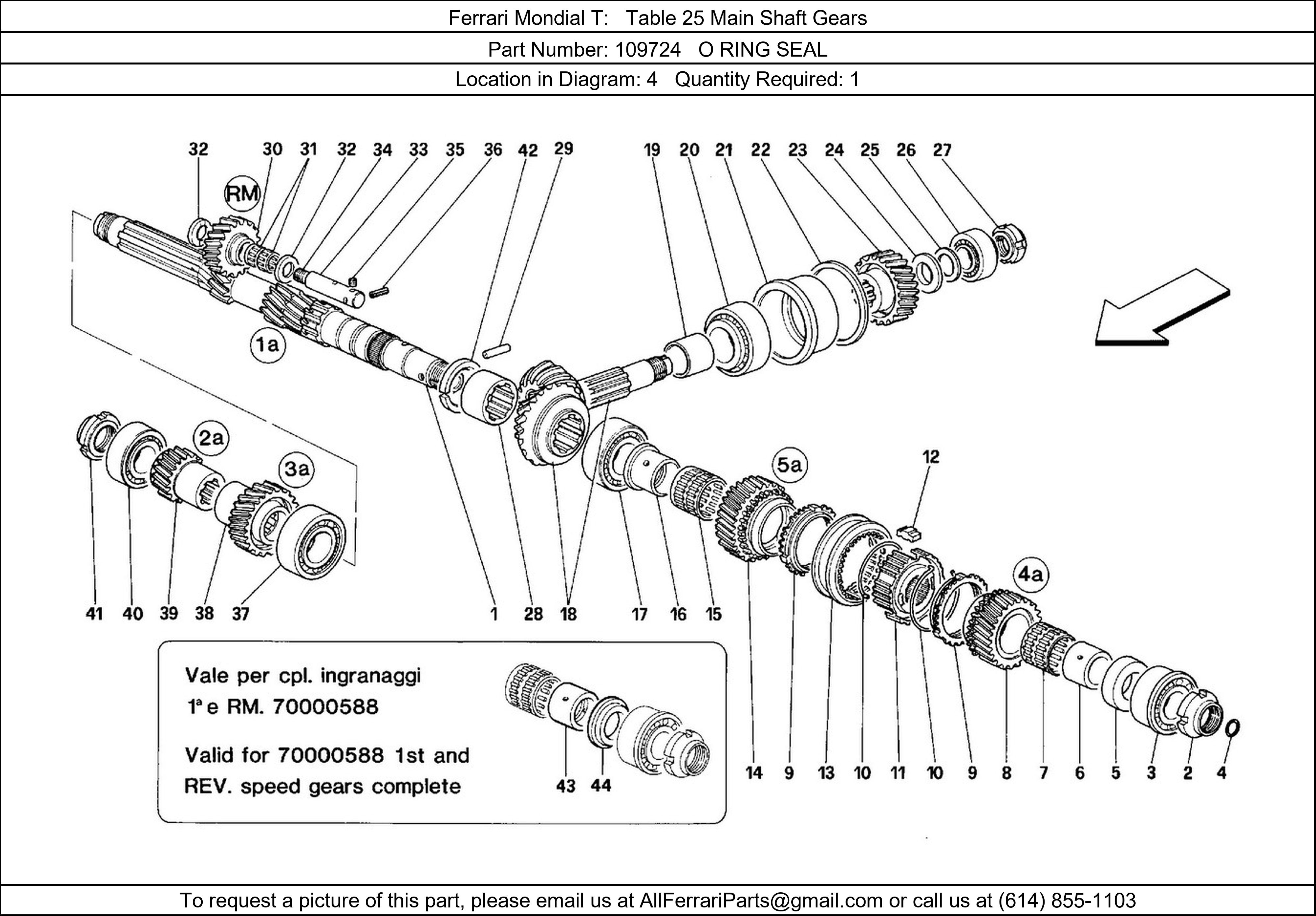 Ferrari Mondial T: Table 25 Main Shaft Gears

Part Number: 109724 O RING SEAL

Location in Diagram: 4 Quantity Required: 1

32 30 31 32 34 33 35 36 42 29 19 20 21 22 23 24 25 26 27

RM

1a

2a

3a

5a

12

4a

41 40 39 38 37 1 28 18 17 16 15

14 9 13 10 11 10 9 8 7 6 5 3 2 4

Vale per cpl. ingranaggi
1ª e RM. 70000588

Valid for 70000588 1st and
REV. speed gears complete

43 44

To request a picture of this part, please email us at AllFerrariParts@gmail.com or call us at (614) 855-1103