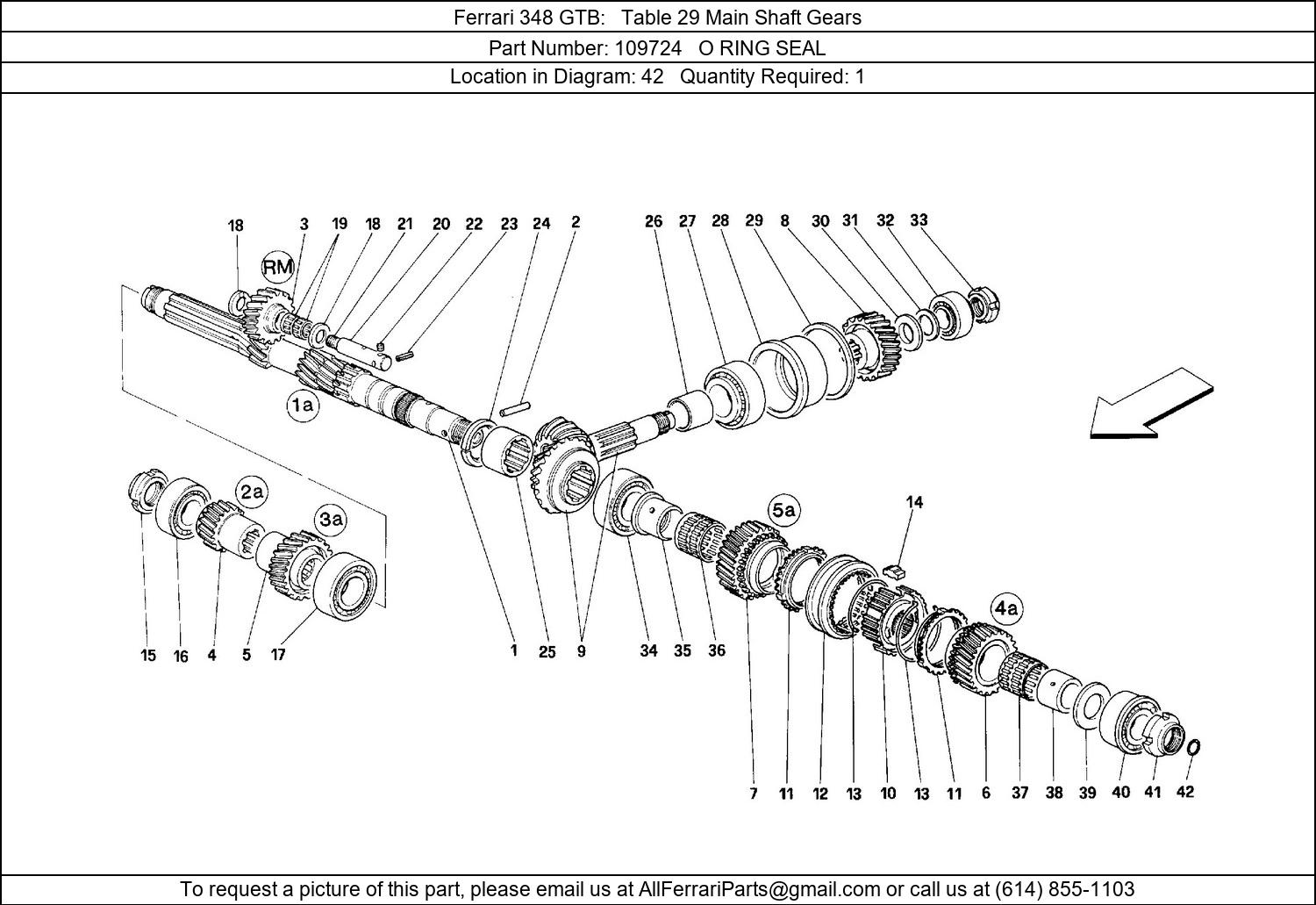 Ferrari 348 GTB: Table 29 Main Shaft Gears

Part Number: 109724 O RING SEAL

Location in Diagram: 42 Quantity Required: 1

18 3 19 18 21 20 22 23 24 2 26 27 28 29 8 30 31 32 33

RM

1a

2a

3a

5a

14

4a

15 16 4 5 17 1 25 9 34 35 36 7 11 12 13 10 13 11 6 37 38 39 40 41 42

To request a picture of this part, please email us at AllFerrariParts@gmail.com or call us at (614) 855-1103