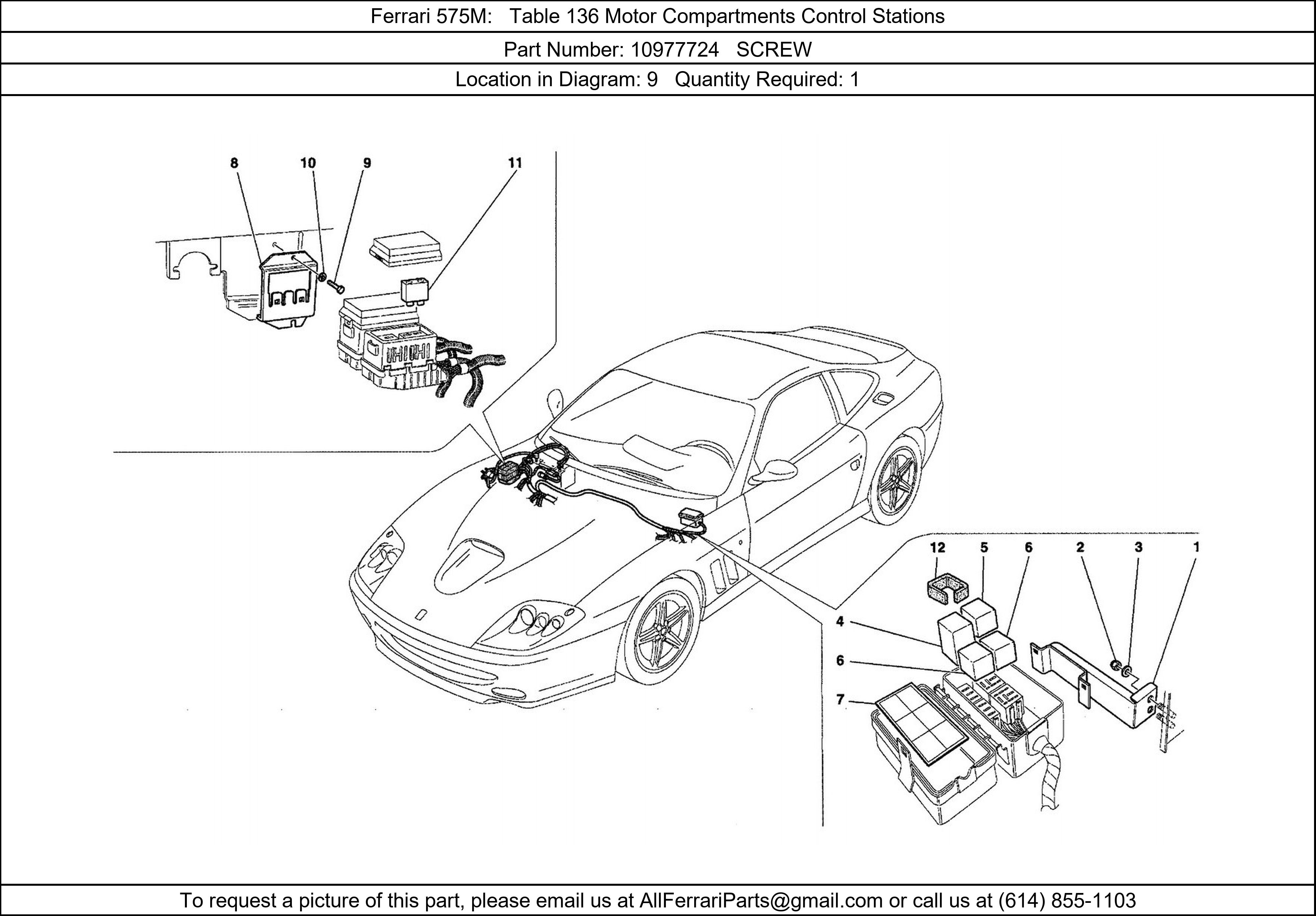 Ferrari 575M: Table 136 Motor Compartments Control Stations

Part Number: 10977724 SCREW

Location in Diagram: 9 Quantity Required: 1

8
10
9
11

12
5
6
2
3
1
4
6
7

To request a picture of this part, please email us at AllFerrariParts@gmail.com or call us at (614) 855-1103