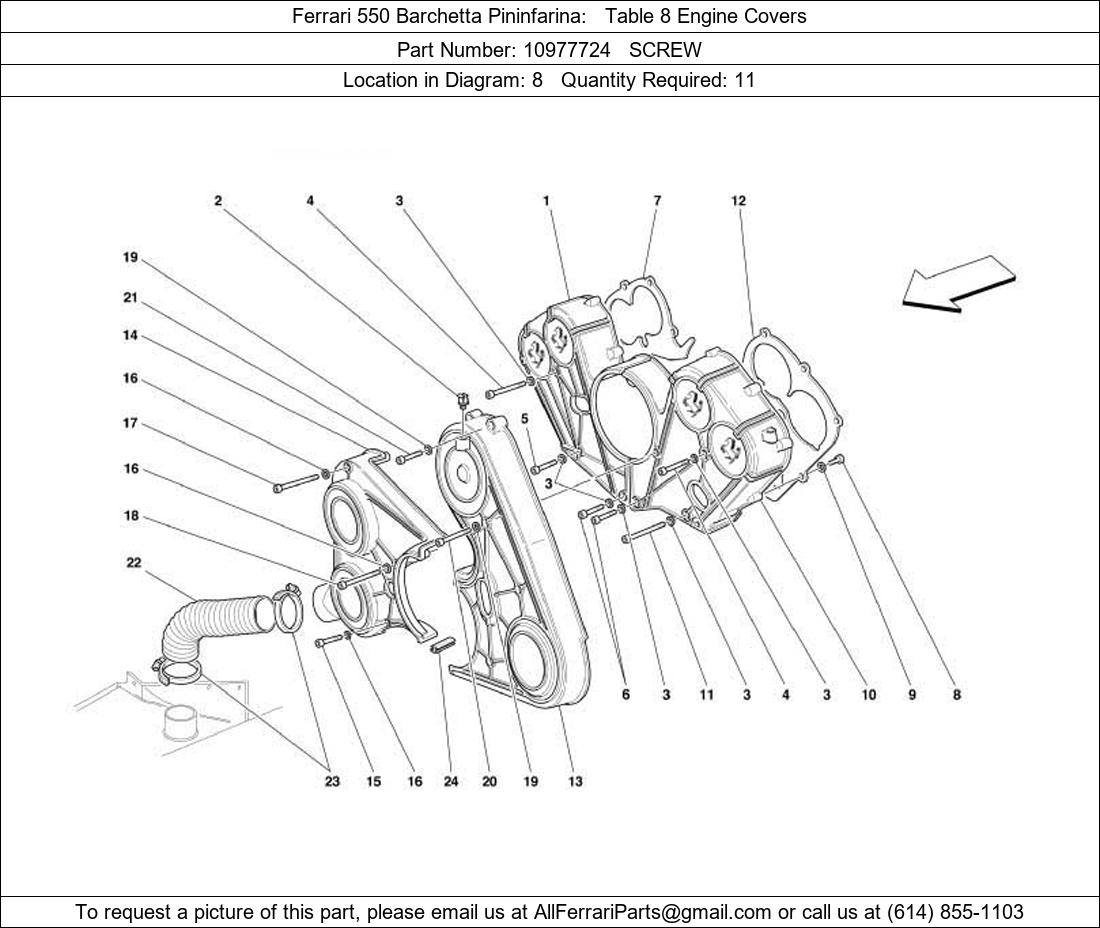 Ferrari 550 Barchetta Pininfarina: Table 8 Engine Covers

Part Number: 10977724 SCREW

Location in Diagram: 8 Quantity Required: 11

2 4 3 1 7 12

19
21
14
16
17
16
18
22

5
3

6 3 11 3 4 3 10 9 8

23 15 16 24 20 19 13

To request a picture of this part, please email us at AllFerrariParts@gmail.com or call us at (614) 855-1103