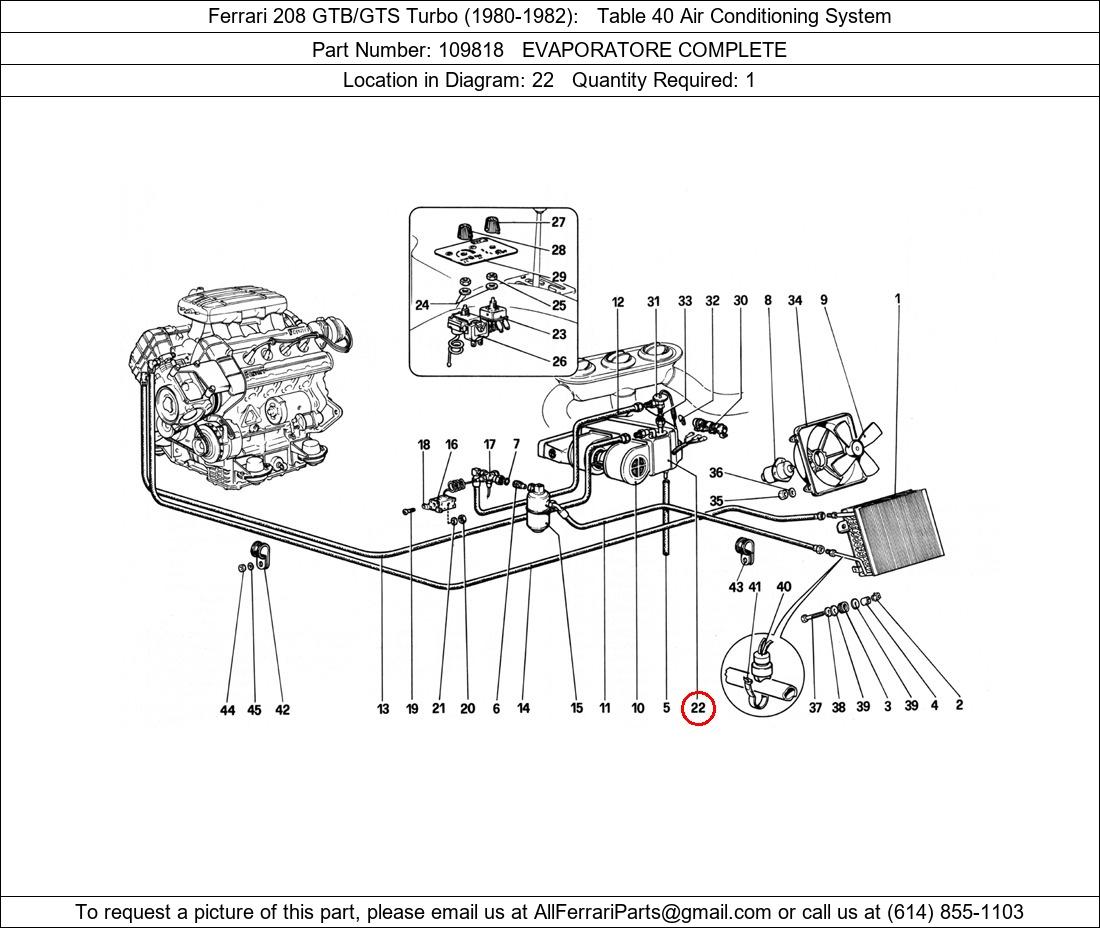 Ferrari 208 GTB/GTS Turbo (1980-1982): Table 40 Air Conditioning System

Part Number: 109818 EVAPORATORE COMPLETE

Location in Diagram: 22 Quantity Required: 1

27
28
29
24
25
23
26
12
31
33
32
30
8
34
9
1
18
16
17
7
36
35
43
41
40
44
45
42
13
19
21
20
6
14
15
11
10
5
22
37
38
39
3
39
4
2

To request a picture of this part, please email us at AllFerrariParts@gmail.com or call us at (614) 855-1103