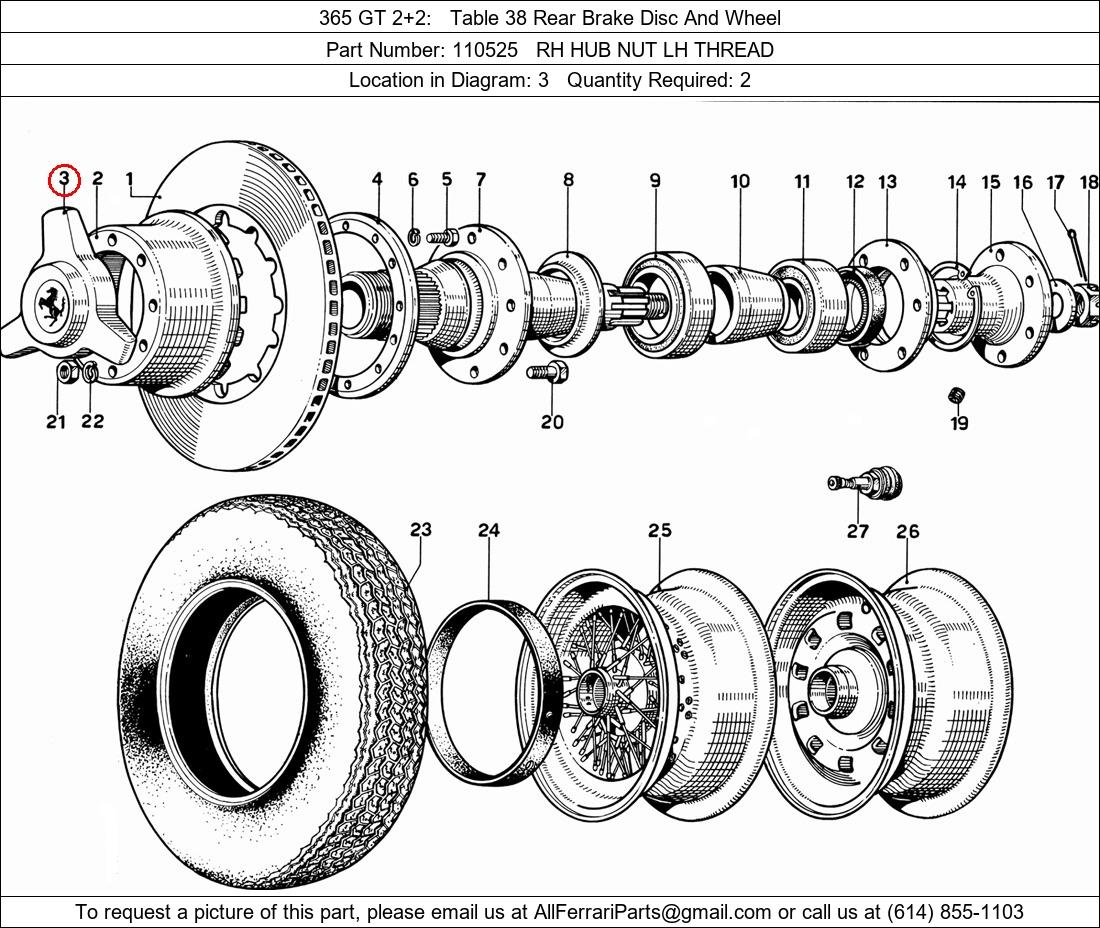 365 GT 2+2: Table 38 Rear Brake Disc And Wheel

Part Number: 110525 RH HUB NUT LH THREAD

Location in Diagram: 3 Quantity Required: 2

3 2 1 4 6 5 7 8 9 10 11 12 13 14 15 16 17 18

21 22 20 19

27

23 24 25 26

To request a picture of this part, please email us at AllFerrariParts@gmail.com or call us at (614) 855-1103