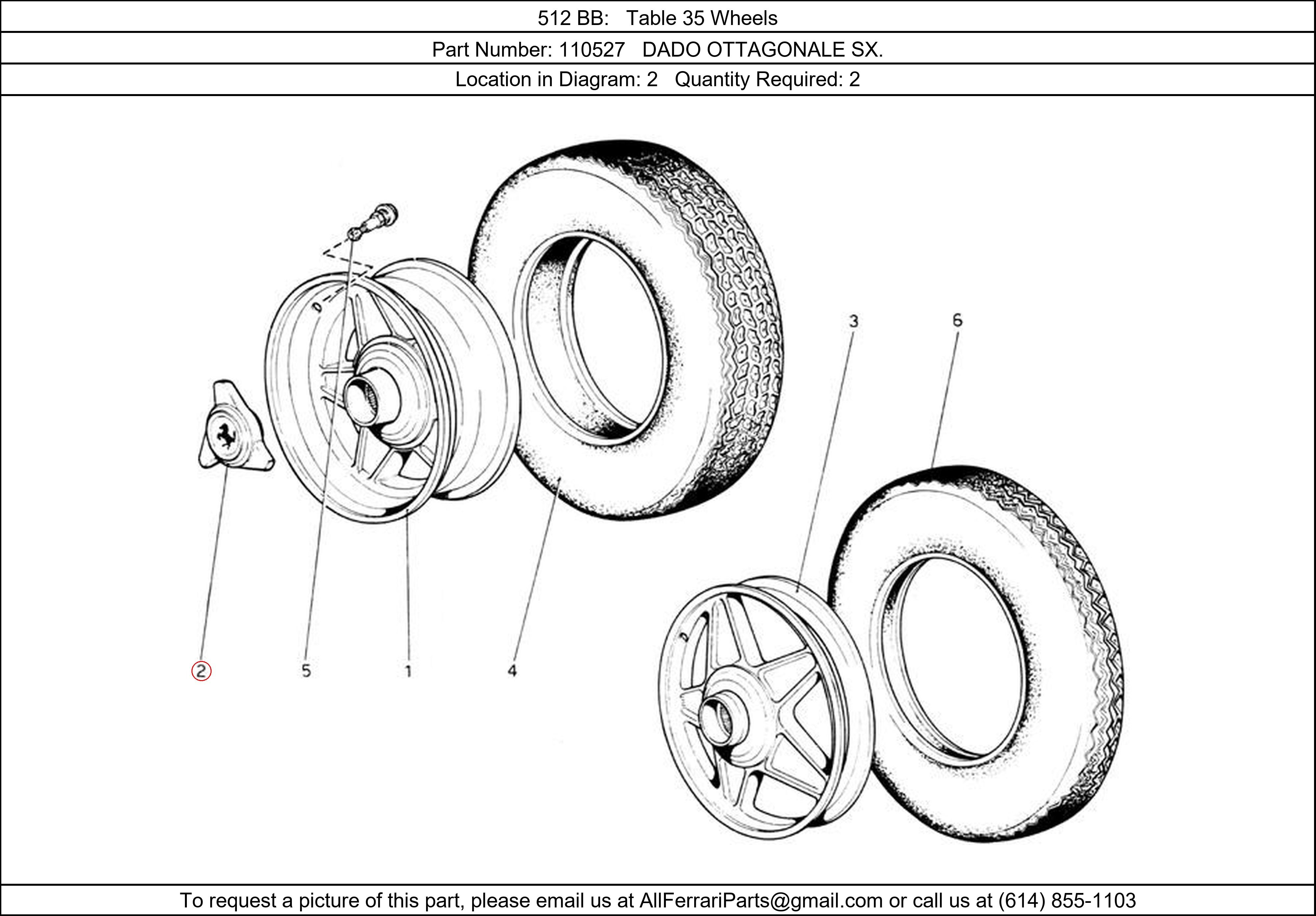 512 BB: Table 35 Wheels

Part Number: 110527 DADO OTTAGONALE SX.

Location in Diagram: 2 Quantity Required: 2

3
6
2
5
1
4

To request a picture of this part, please email us at AllFerrariParts@gmail.com or call us at (614) 855-1103