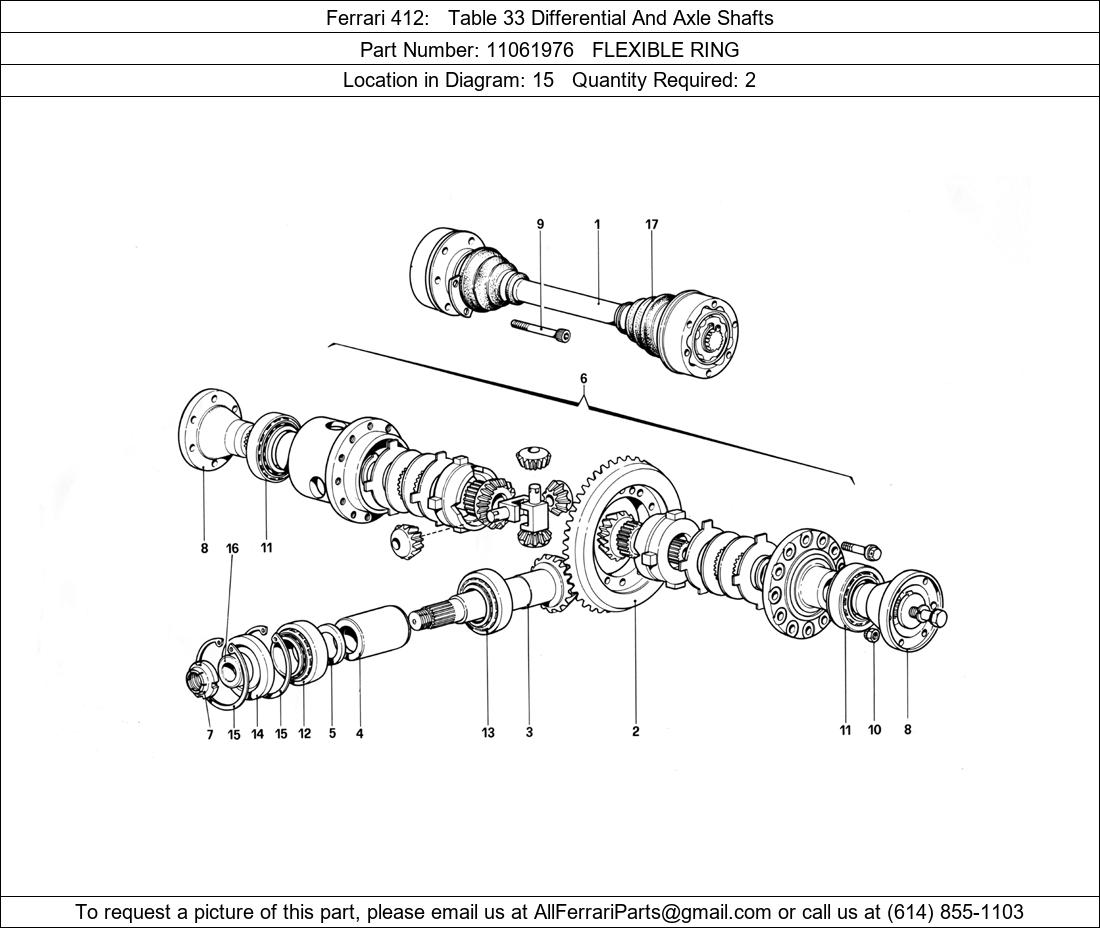 Ferrari 412: Table 33 Differential And Axle Shafts

Part Number: 11061976 FLEXIBLE RING

Location in Diagram: 15 Quantity Required: 2

9
1
17
6
8
16
11
7
15
14
15
12
5
4
13
3
2
11
10
8

To request a picture of this part, please email us at AllFerrariParts@gmail.com or call us at (614) 855-1103