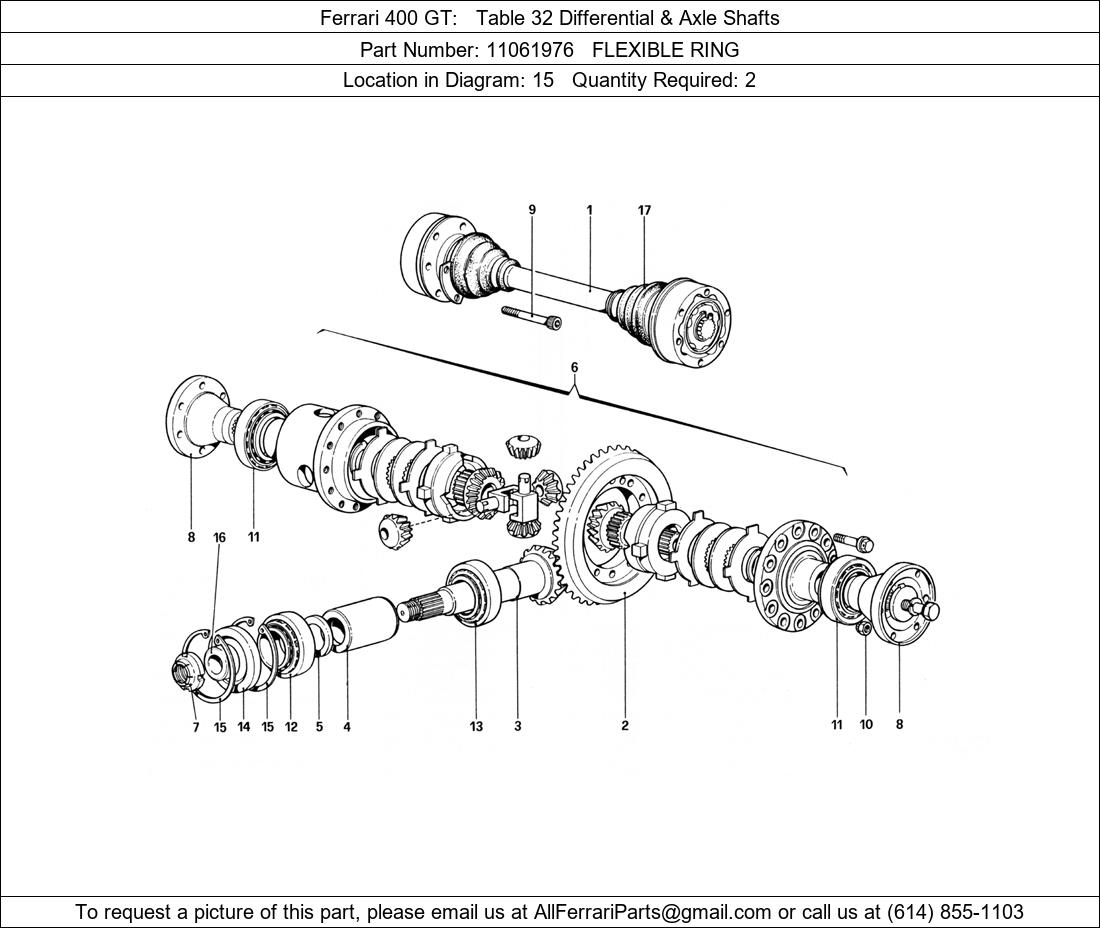 Ferrari 400 GT: Table 32 Differential & Axle Shafts

Part Number: 11061976 FLEXIBLE RING

Location in Diagram: 15 Quantity Required: 2

9 1 17

6

8 16 11

7 15 14 15 12 5 4 13 3 2 11 10 8

To request a picture of this part, please email us at AllFerrariParts@gmail.com or call us at (614) 855-1103