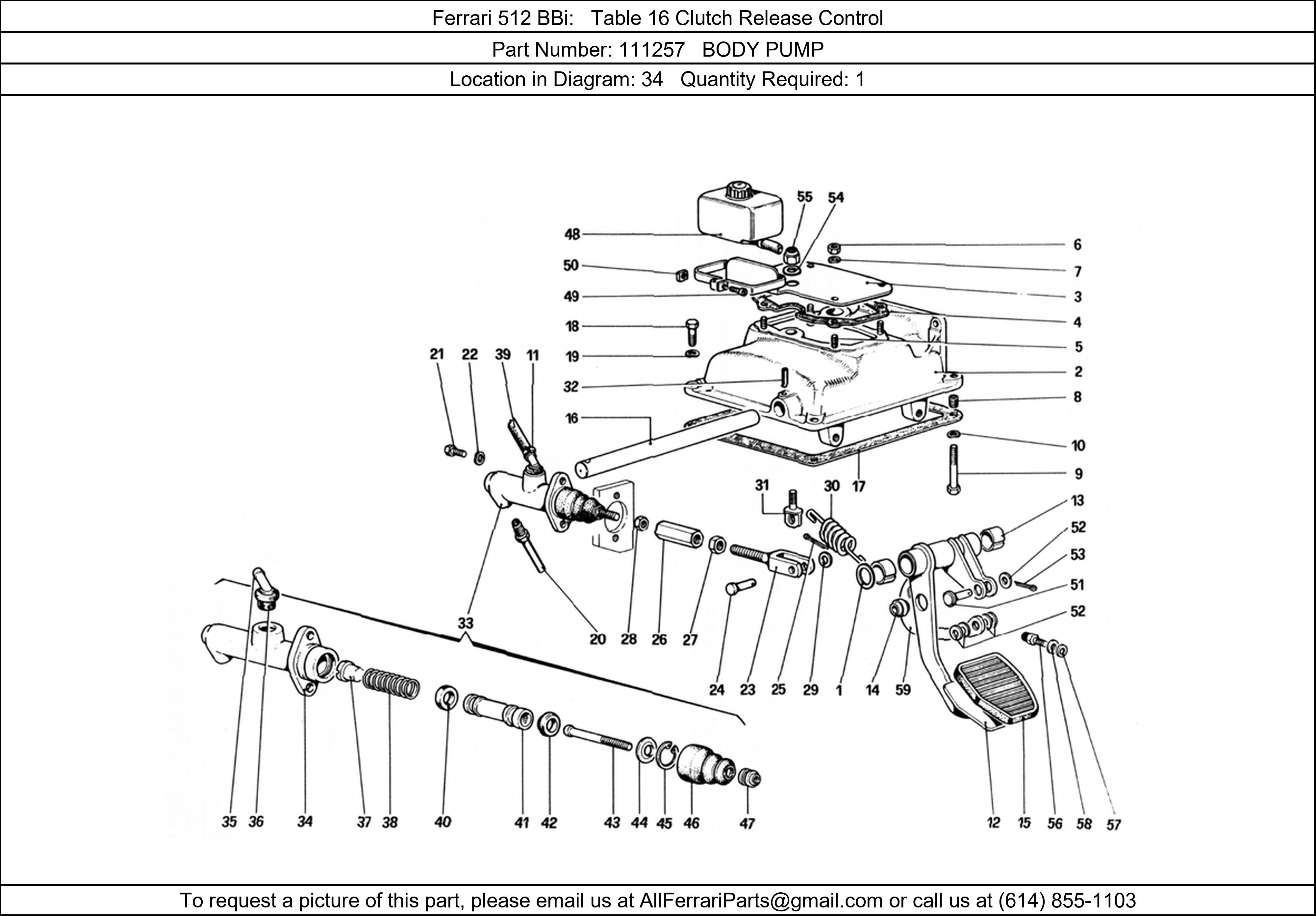 Ferrari 512 BBi: Table 16 Clutch Release Control

Part Number: 111257 BODY PUMP

Location in Diagram: 34 Quantity Required: 1

55 54
48
50
49
18
19
32
16
21 22 39 11
6
7
3
4
5
2
8
10
9
31 30 17
13
52
53
51
52
33
20 28 26 27
24 23 25 29 1 14 59
35 36 34 37 38 40 41 42 43 44 45 46 47
12 15 56 58 57

To request a picture of this part, please email us at AllFerrariParts@gmail.com or call us at (614) 855-1103