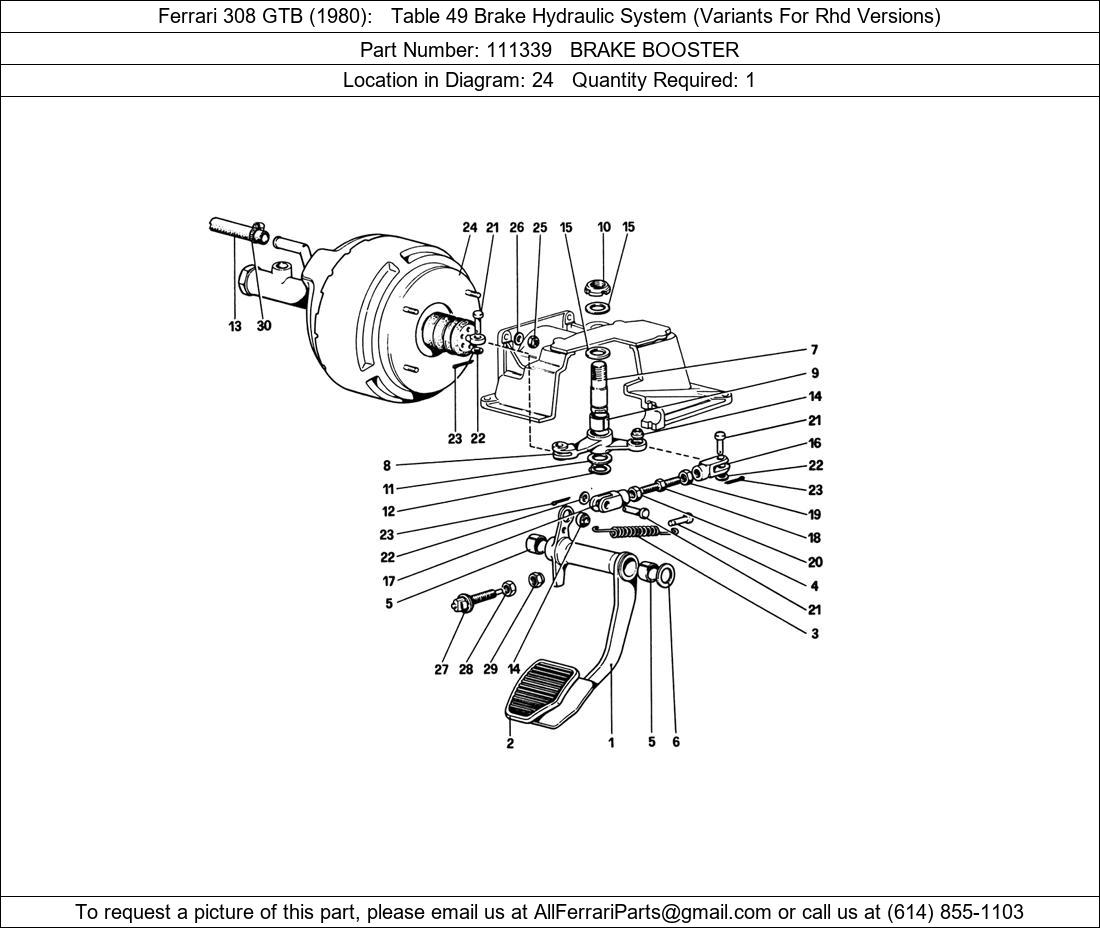 Ferrari 308 GTB (1980): Table 49 Brake Hydraulic System (Variants For Rhd Versions)

Part Number: 111339 BRAKE BOOSTER

Location in Diagram: 24 Quantity Required: 1

24 21 26 25 15 10 15

13 30

7
9
14
21
16
22
23
19
18
20
4
21
3

23 22

8
11
12
23
22
17
5

27 28 29 14

2 1 5 6

To request a picture of this part, please email us at AllFerrariParts@gmail.com or call us at (614) 855-1103