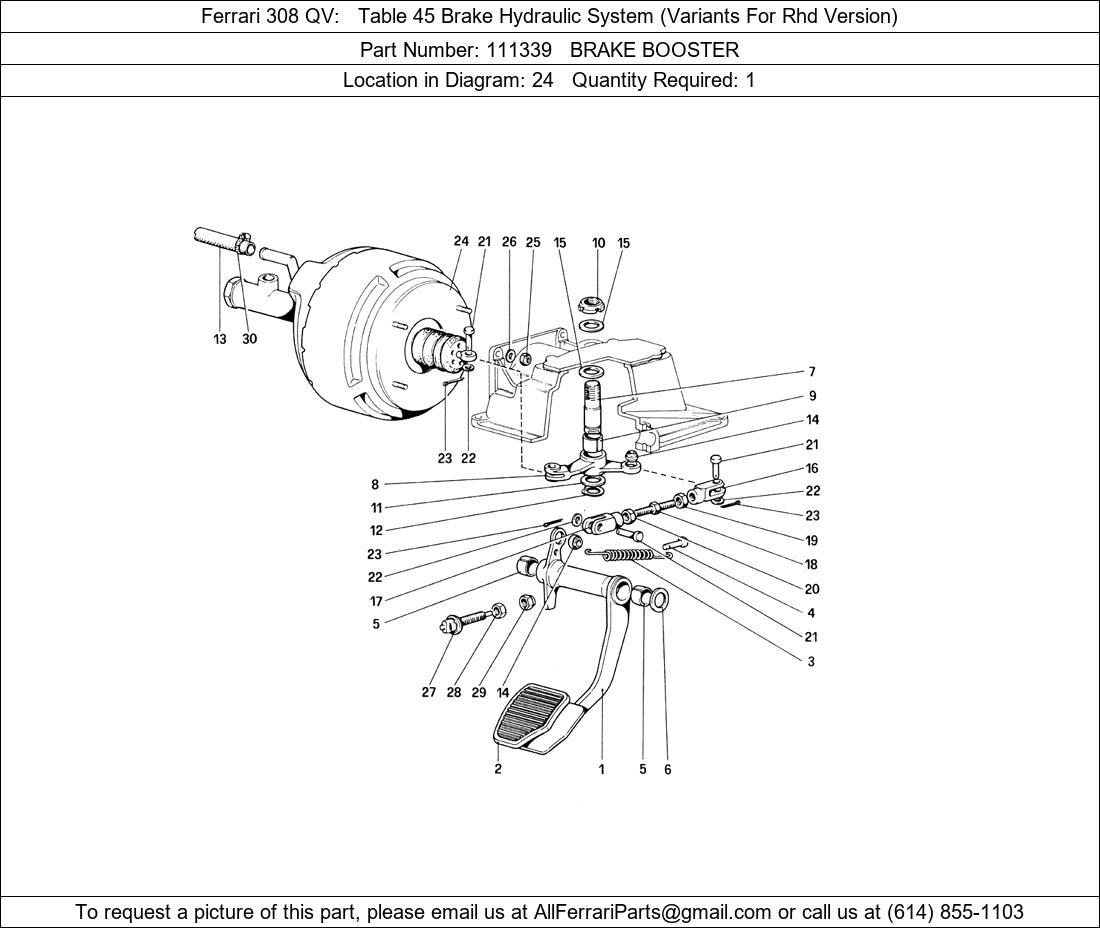 Ferrari 308 QV: Table 45 Brake Hydraulic System (Variants For Rhd Version)

Part Number: 111339 BRAKE BOOSTER

Location in Diagram: 24 Quantity Required: 1

24 21 26 25 15 10 15
13 30
7
9
14
21
16
22
23
19
18
20
4
21
3
23 22
8
11
12
23
22
17
5
27 28 29 14
2 1 5 6

To request a picture of this part, please email us at AllFerrariParts@gmail.com or call us at (614) 855-1103