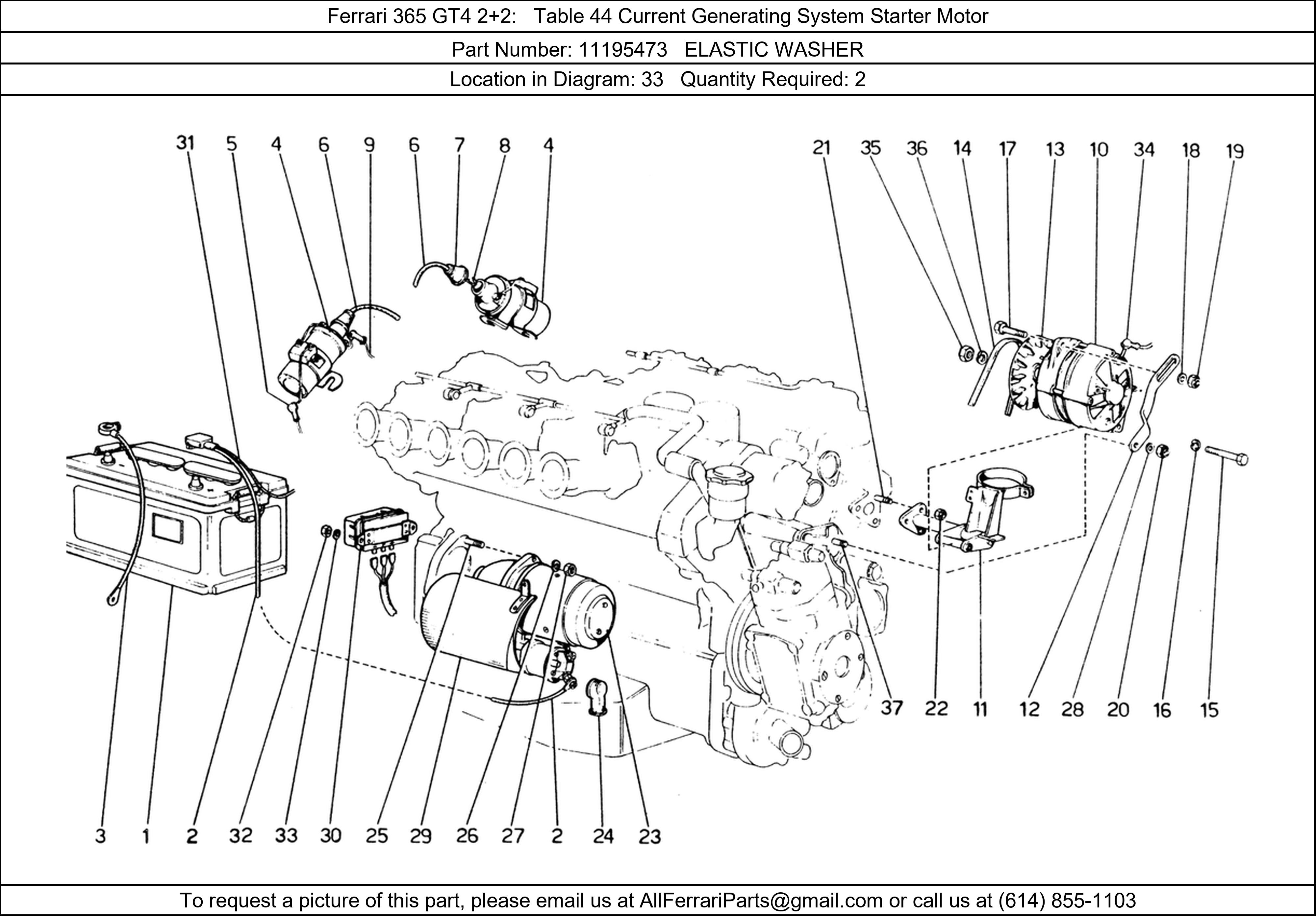 Ferrari 365 GT4 2+2: Table 44 Current Generating System Starter Motor

Part Number: 11195473 ELASTIC WASHER

Location in Diagram: 33 Quantity Required: 2

31 5 4 6 9 6 7 8 4

21 35 36 14 17 13 10 34 18 19

37 22 11 12 28 20 16 15

3 1 2 32 33 30 25 29 26 27 2 24 23

To request a picture of this part, please email us at AllFerrariParts@gmail.com or call us at (614) 855-1103