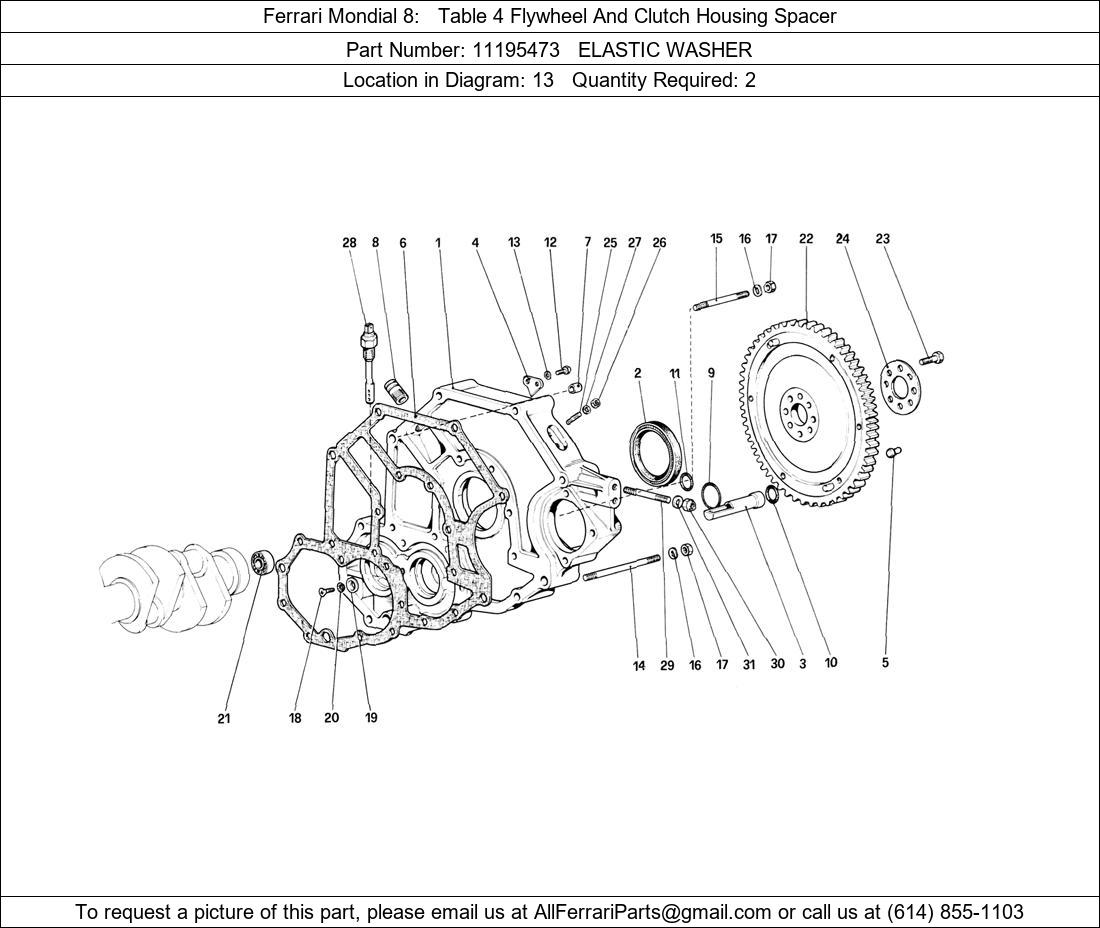 Ferrari Mondial 8: Table 4 Flywheel And Clutch Housing Spacer

Part Number: 11195473 ELASTIC WASHER

Location in Diagram: 13 Quantity Required: 2

28 8 6 1 4 13 12 7 25 27 26 15 16 17 22 24 23

2 11 9

21 18 20 19 14 29 16 17 31 30 3 10 5

To request a picture of this part, please email us at AllFerrariParts@gmail.com or call us at (614) 855-1103