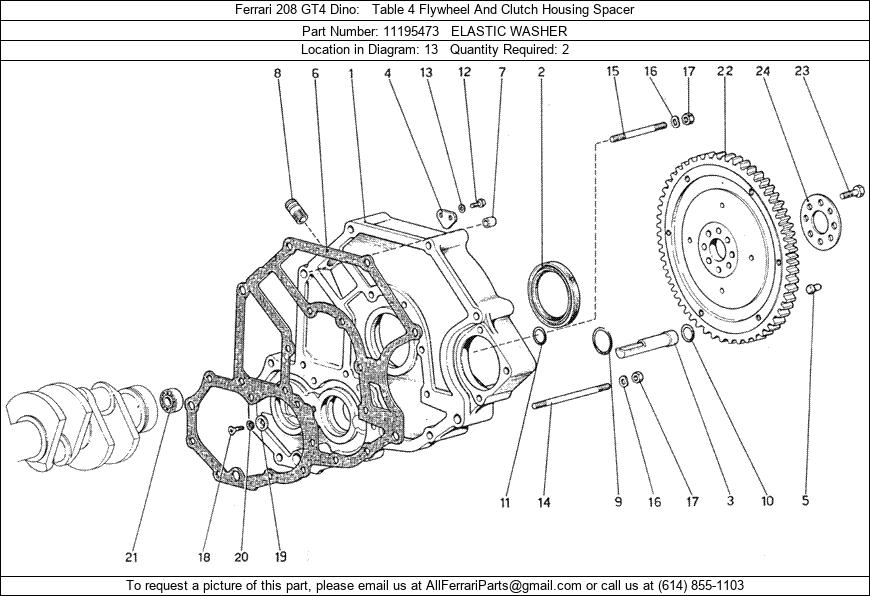 Ferrari 208 GT4 Dino: Table 4 Flywheel And Clutch Housing Spacer

Part Number: 11195473 ELASTIC WASHER

Location in Diagram: 13 Quantity Required: 2

8
6
1
4
13
12
7
2
15
16
17
22
24
23
11
14
9
16
17
3
10
5
21
18
20
19

To request a picture of this part, please email us at AllFerrariParts@gmail.com or call us at (614) 855-1103