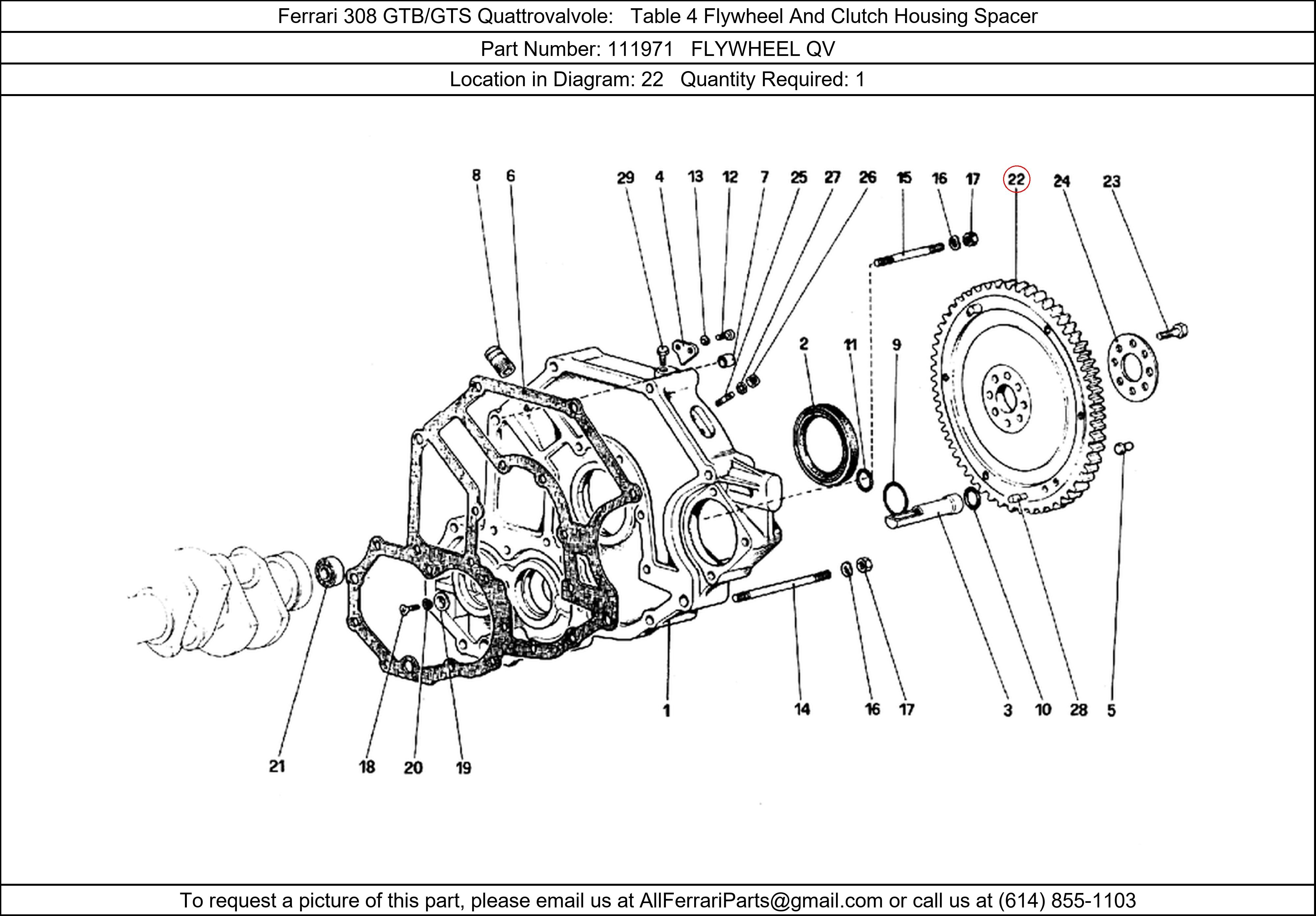 Ferrari 308 GTB/GTS Quattrovalvole: Table 4 Flywheel And Clutch Housing Spacer

Part Number: 111971 FLYWHEEL QV

Location in Diagram: 22 Quantity Required: 1

8 6 29 4 13 12 7 25 27 26 15 16 17 22 24 23

2 11 9

1 14 16 17 3 10 28 5

21 18 20 19

To request a picture of this part, please email us at AllFerrariParts@gmail.com or call us at (614) 855-1103