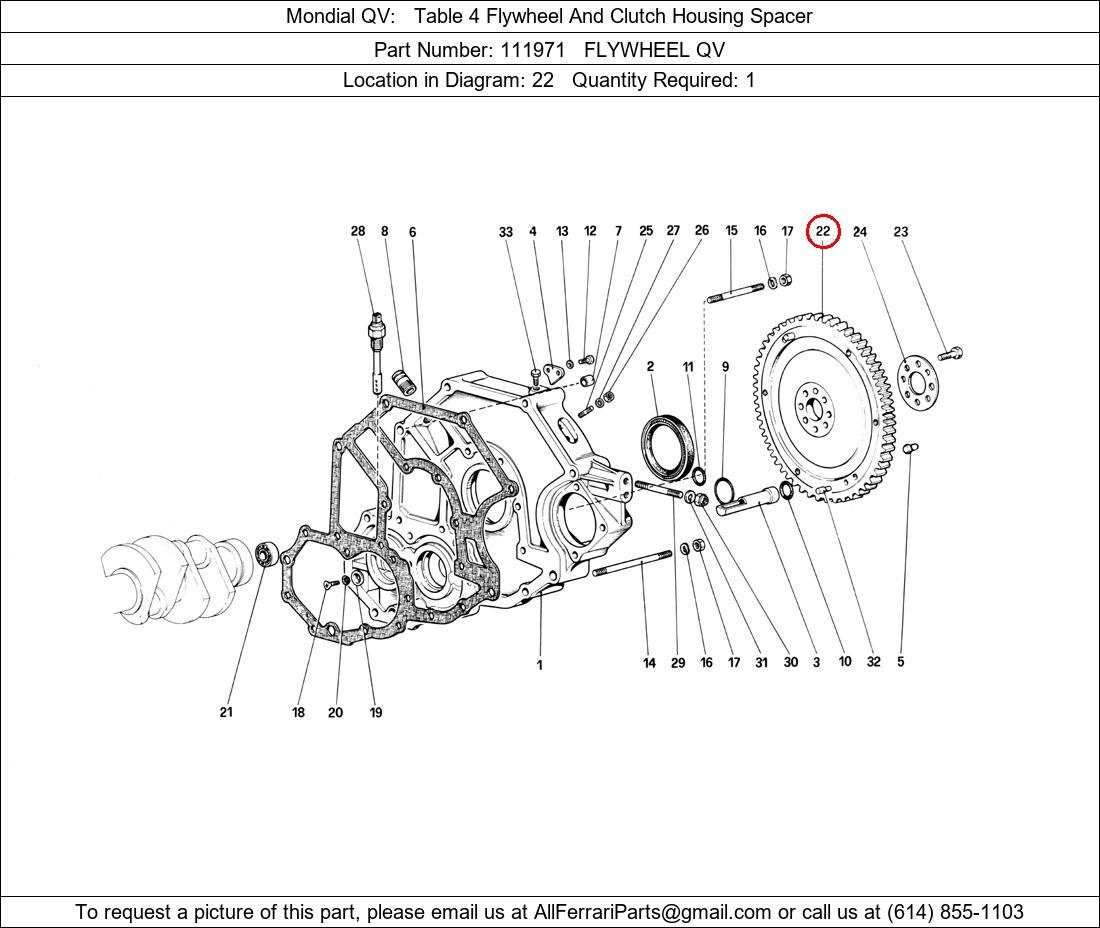 Mondial QV: Table 4 Flywheel And Clutch Housing Spacer

Part Number: 111971 FLYWHEEL QV

Location in Diagram: 22 Quantity Required: 1

28 8 6 33 4 13 12 7 25 27 26 15 16 17 22 24 23

2 11 9

1 14 29 16 17 31 30 3 10 32 5

21 18 20 19

To request a picture of this part, please email us at AllFerrariParts@gmail.com or call us at (614) 855-1103