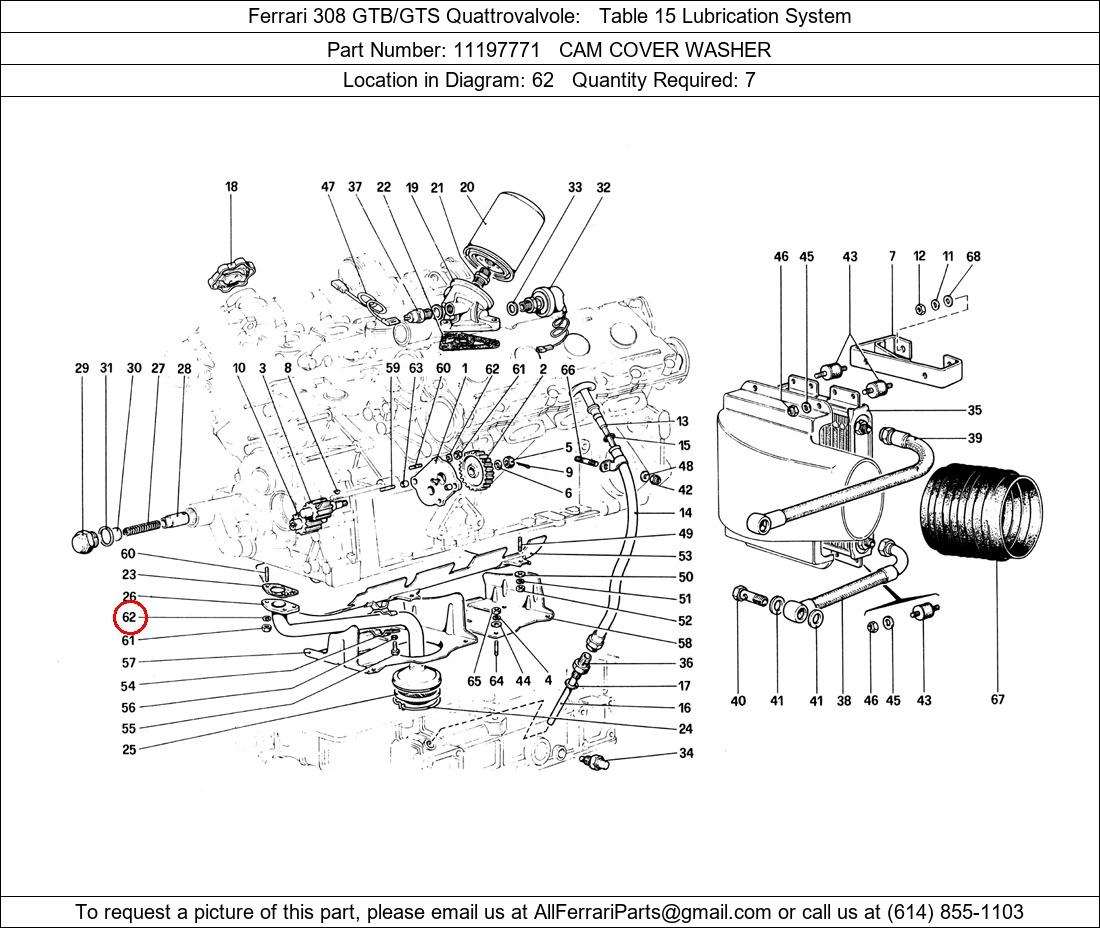 Ferrari 308 GTB/GTS Quattrovalvole: Table 15 Lubrication System

Part Number: 11197771 CAM COVER WASHER

Location in Diagram: 62 Quantity Required: 7

18 47 37 22 19 21 20 33 32

46 45 43 7 12 11 68

29 31 30 27 28 10 3 8 59 63 60 1 62 61 2 66

13 15 5 9 6 48 42 14 49 53 50 51 52 58 36 17 16 24 34

35 39

60 23 26 62 61 57 54 56 55 25

65 64 44 4

40 41 41 38 46 45 43 67

To request a picture of this part, please email us at AllFerrariParts@gmail.com or call us at (614) 855-1103