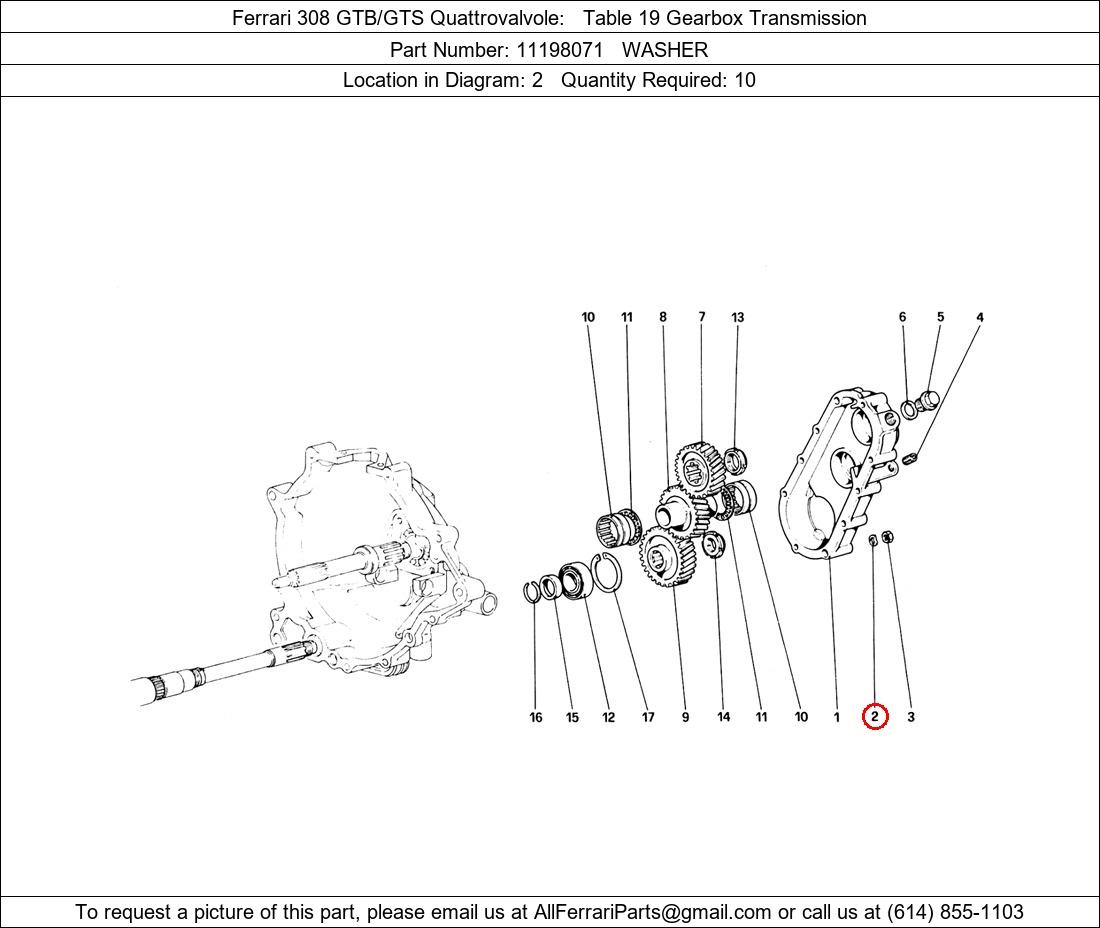 Ferrari 308 GTB/GTS Quattrovalvole: Table 19 Gearbox Transmission

Part Number: 11198071 WASHER

Location in Diagram: 2 Quantity Required: 10

10 11 8 7 13 6 5 4

16 15 12 17 9 14 11 10 1 2 3

To request a picture of this part, please email us at AllFerrariParts@gmail.com or call us at (614) 855-1103