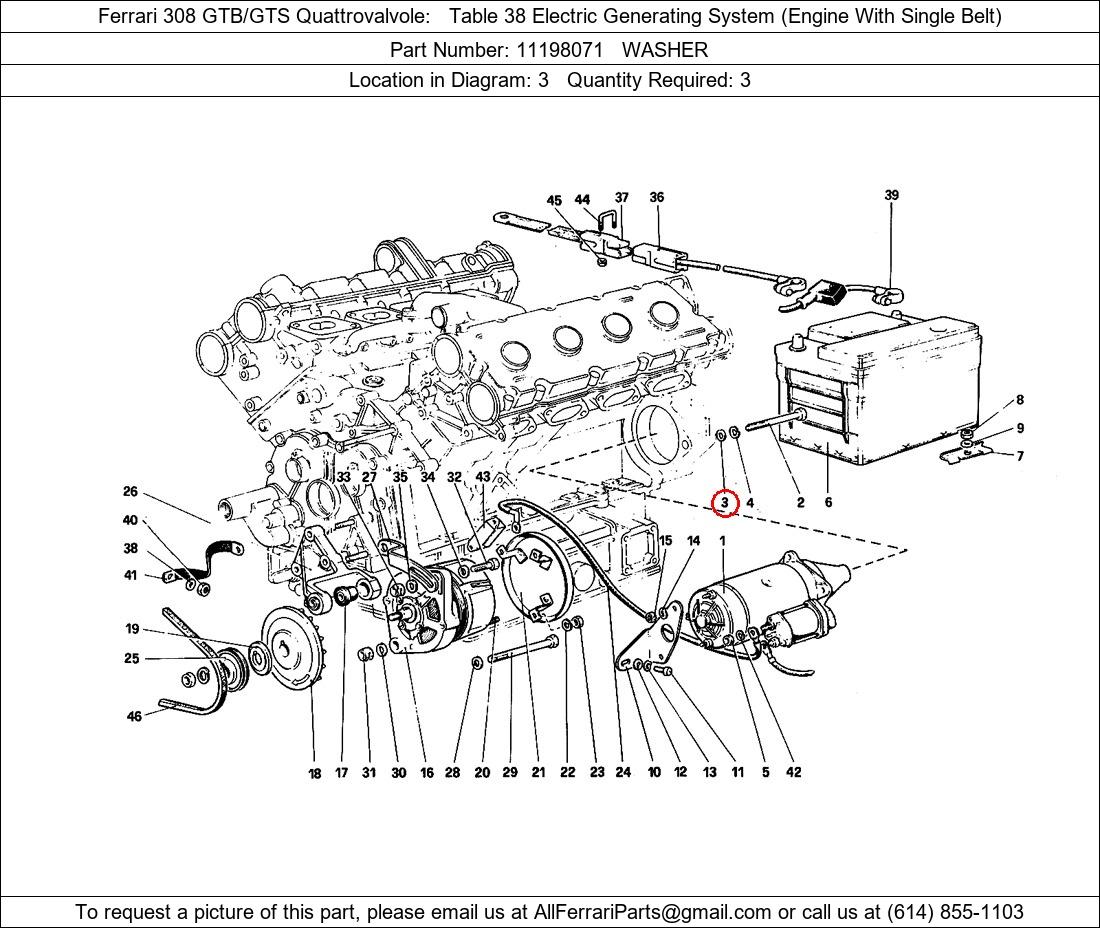 Ferrari 308 GTB/GTS Quattrovalvole: Table 38 Electric Generating System (Engine With Single Belt)

Part Number: 11198071 WASHER

Location in Diagram: 3 Quantity Required: 3

45 44 37 36 39

8 9 7

3 4 2 6

26 40 38 41 33 27 35 34 32 43 15 14 1

19 25 46

18 17 31 30 16 28 20 29 21 22 23 24 10 12 13 11 5 42

To request a picture of this part, please email us at AllFerrariParts@gmail.com or call us at (614) 855-1103