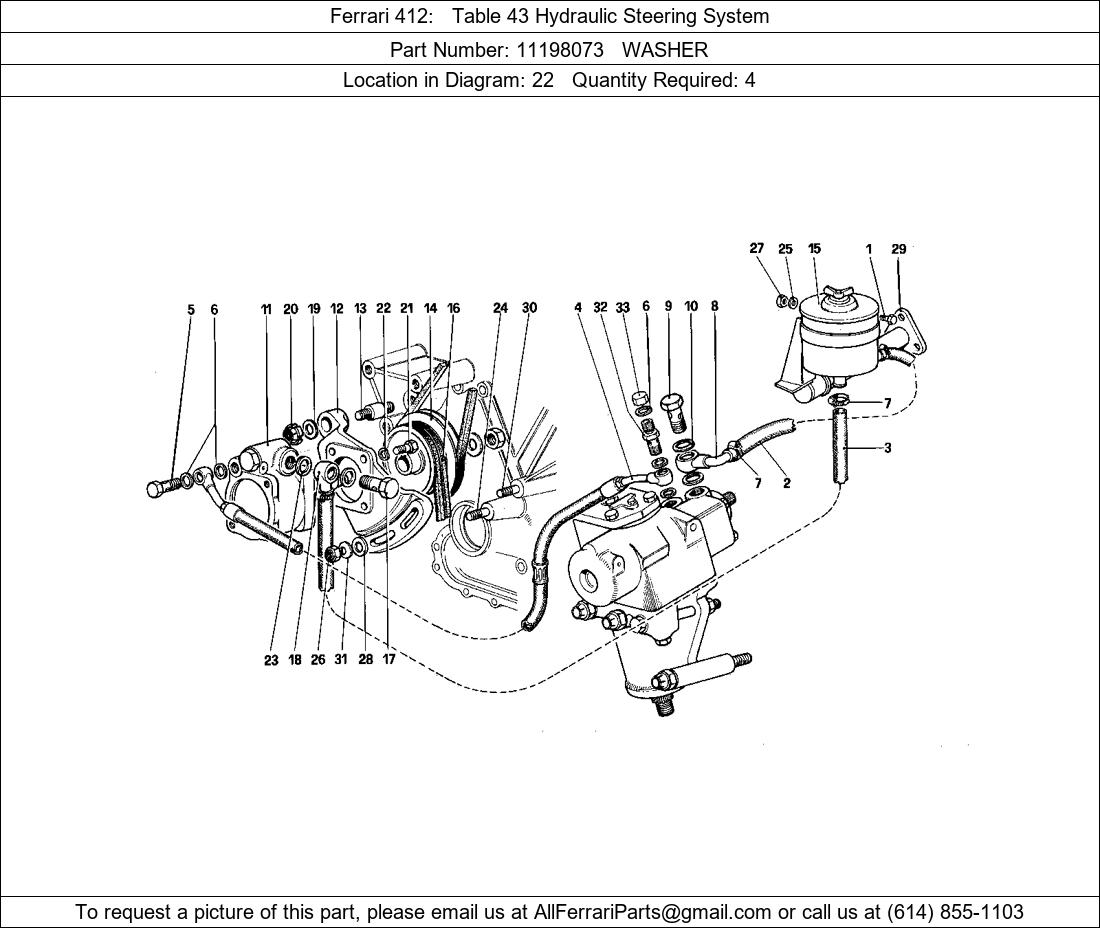 Ferrari 412: Table 43 Hydraulic Steering System

Part Number: 11198073 WASHER

Location in Diagram: 22 Quantity Required: 4

27 25 15 1 29

5 6 11 20 19 12 13 22 21 14 16 24 30 4 32 33 6 9 10 8

7

3

7 2

23 18 26 31 28 17

To request a picture of this part, please email us at AllFerrariParts@gmail.com or call us at (614) 855-1103