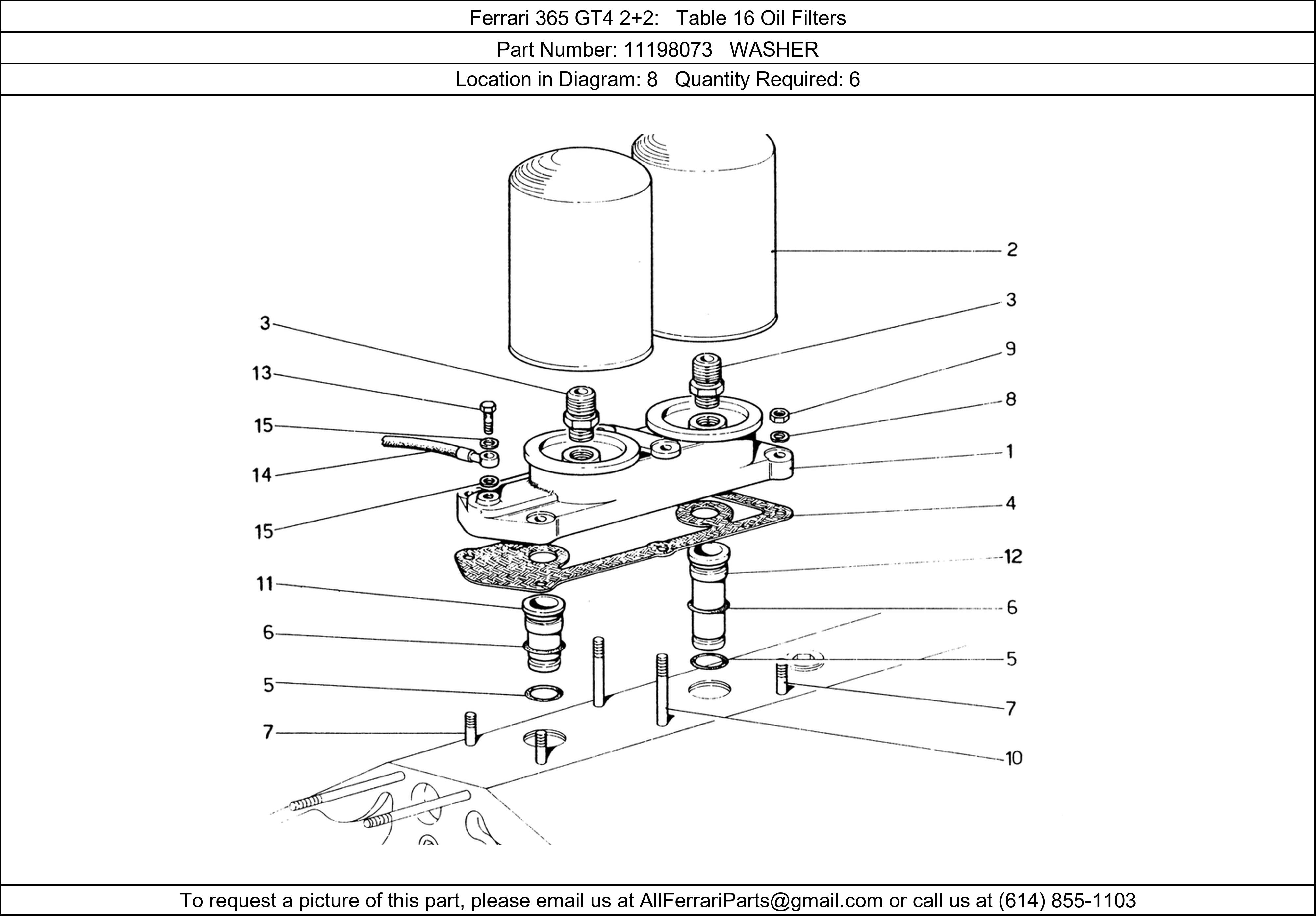 Ferrari 365 GT4 2+2: Table 16 Oil Filters

Part Number: 11198073 WASHER

Location in Diagram: 8 Quantity Required: 6

2
3
3
9
13
8
15
1
14
4
15
12
11
6
6
5
5
7
7
10

To request a picture of this part, please email us at AllFerrariParts@gmail.com or call us at (614) 855-1103