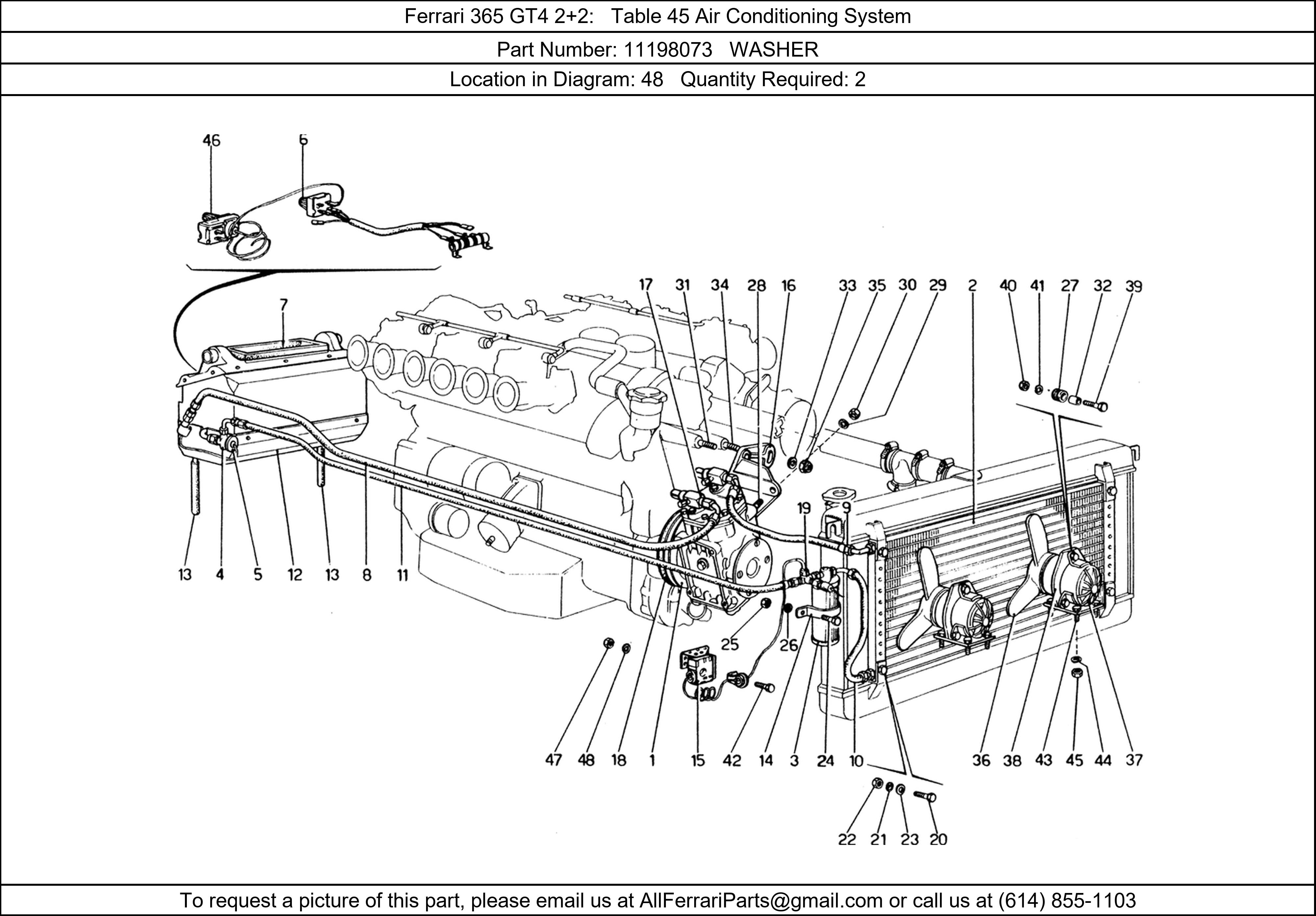 Ferrari 365 GT4 2+2: Table 45 Air Conditioning System

Part Number: 11198073 WASHER

Location in Diagram: 48 Quantity Required: 2

46 6

7

17 31 34 28 16 33 35 30 29 2 40 41 27 32 39

19 9

13 4 5 12 13 8 11

25 26

47 48 18 1 15 42 14 3 24 10 36 38 43 45 44 37

22 21 23 20

To request a picture of this part, please email us at AllFerrariParts@gmail.com or call us at (614) 855-1103