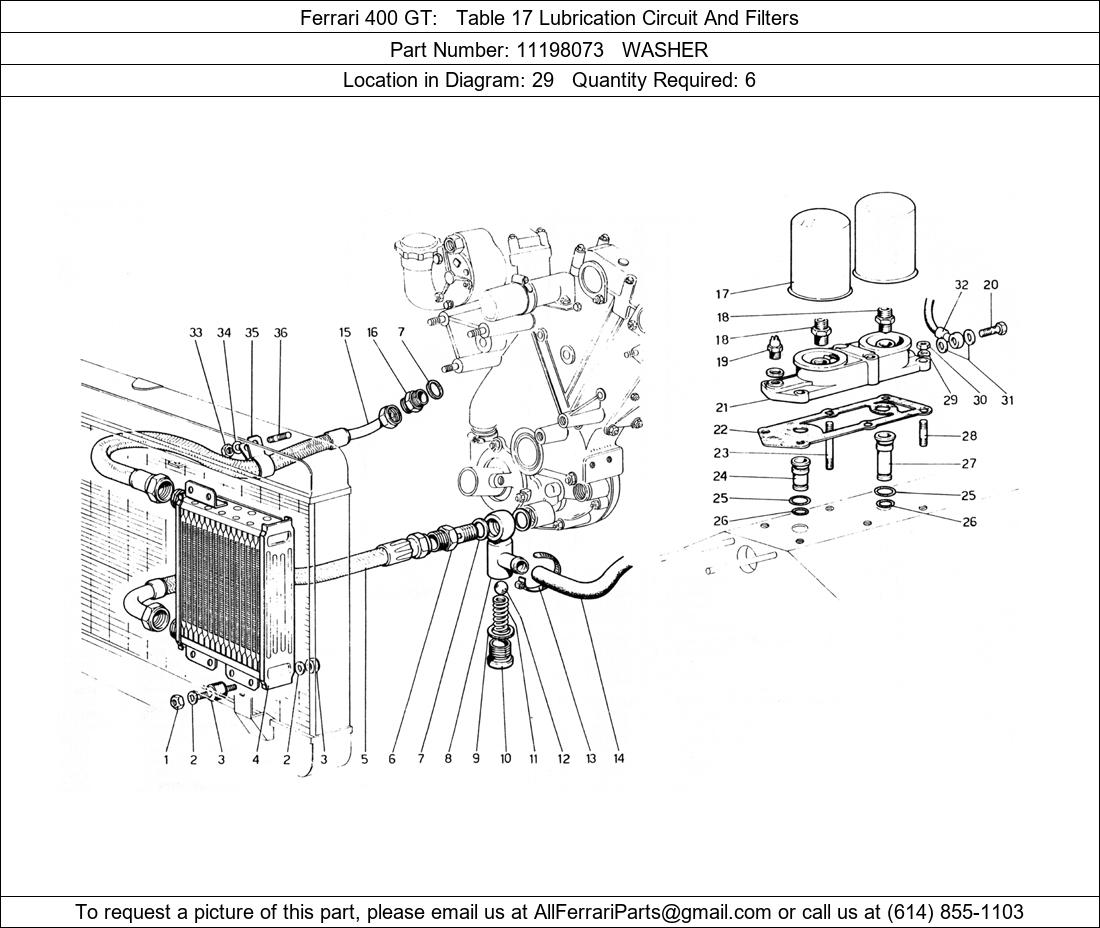 Ferrari 400 GT: Table 17 Lubrication Circuit And Filters

Part Number: 11198073 WASHER

Location in Diagram: 29 Quantity Required: 6

33 34 35 36 15 16 7

17
18
18
19
21
22
23
24
25
26

32 20
29 30 31
28
27
25
26

1 2 3 4 2 3 5 6 7 8 9 10 11 12 13 14

To request a picture of this part, please email us at AllFerrariParts@gmail.com or call us at (614) 855-1103