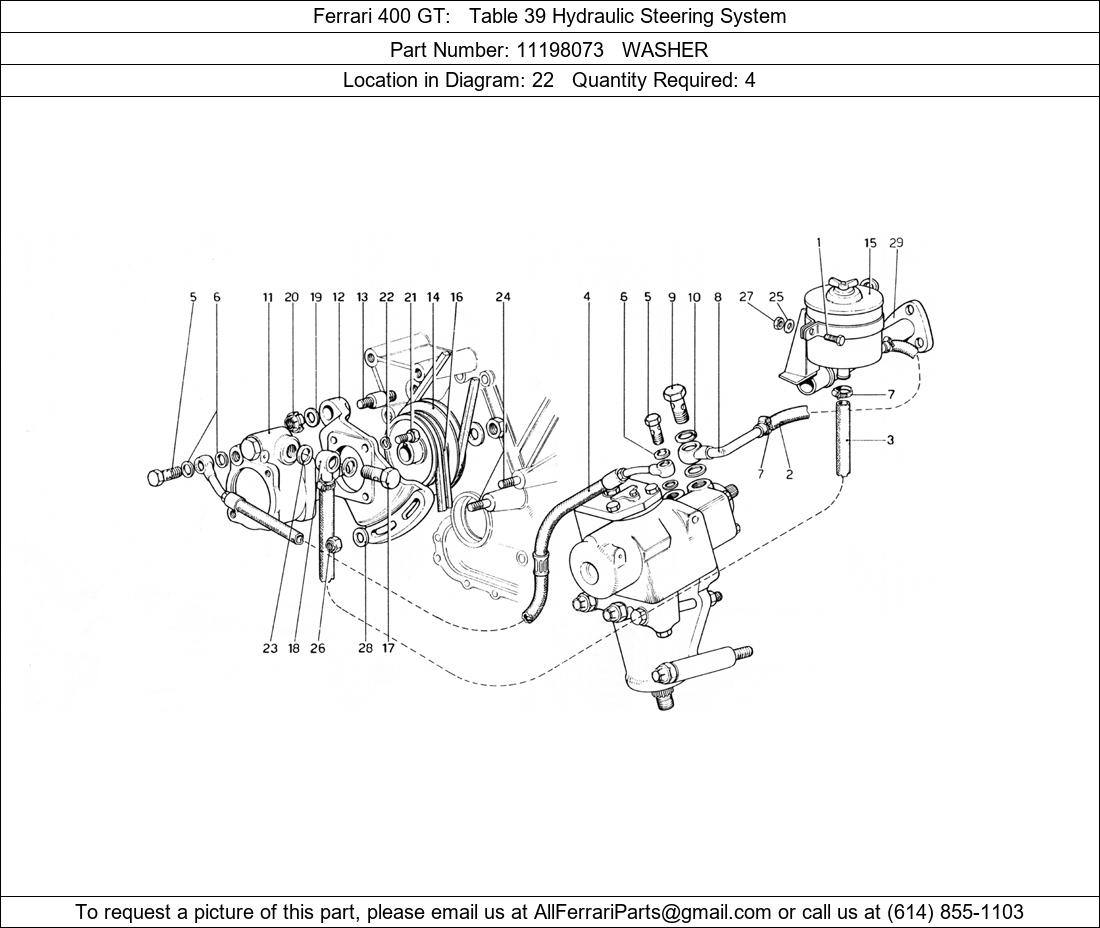 Ferrari 400 GT: Table 39 Hydraulic Steering System

Part Number: 11198073 WASHER

Location in Diagram: 22 Quantity Required: 4

1 15 29
5 6 11 20 19 12 13 22 21 14 16 24 4 6 5 9 10 8 27 25
7
3
7 2
23 18 26 28 17

To request a picture of this part, please email us at AllFerrariParts@gmail.com or call us at (614) 855-1103