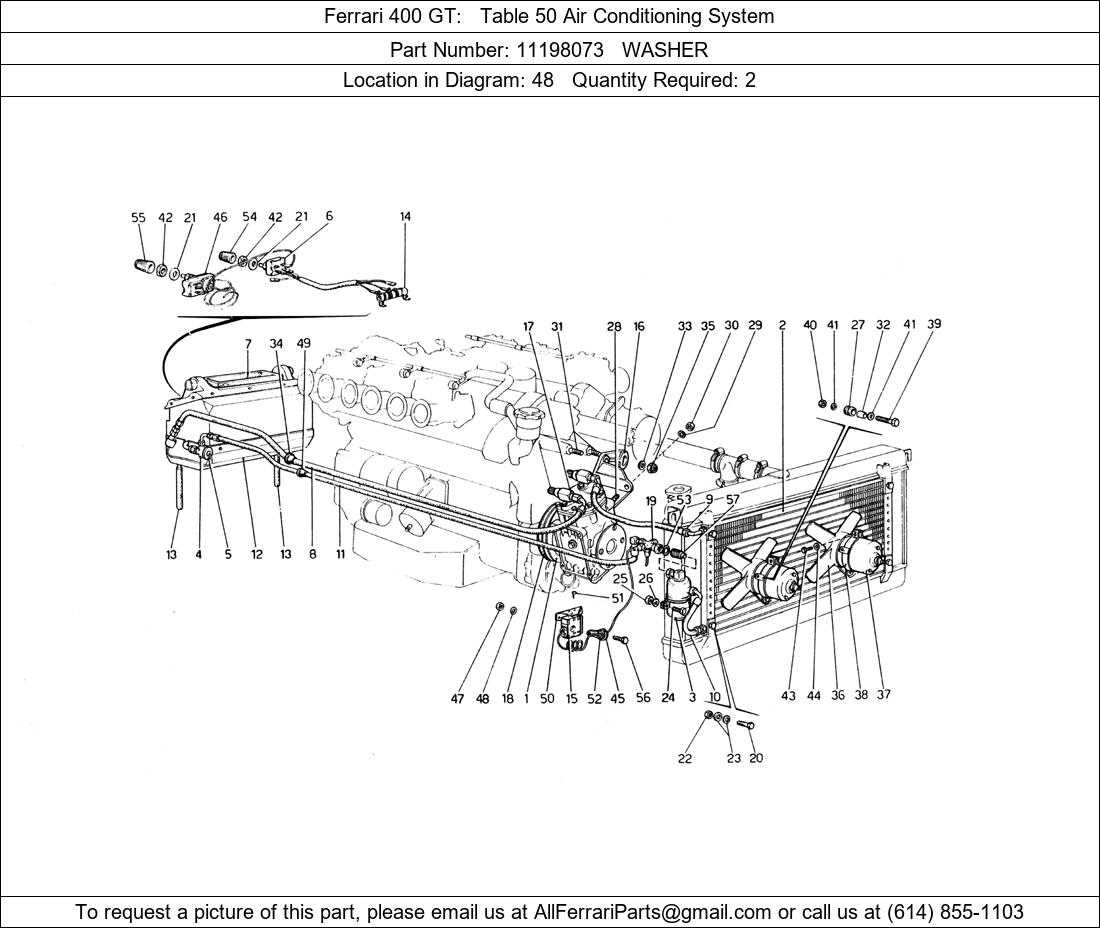 Ferrari 400 GT: Table 50 Air Conditioning System

Part Number: 11198073 WASHER

Location in Diagram: 48 Quantity Required: 2

55 42 21 46 54 42 21 6 14

7 34 49 17 31 28 16 33 35 30 29 2 40 41 27 32 41 39

13 4 5 12 13 8 11 19 53 9 57

25 26 51

47 48 18 1 50 15 52 45 56 24 3 10 43 44 36 38 37

22 23 20

To request a picture of this part, please email us at AllFerrariParts@gmail.com or call us at (614) 855-1103