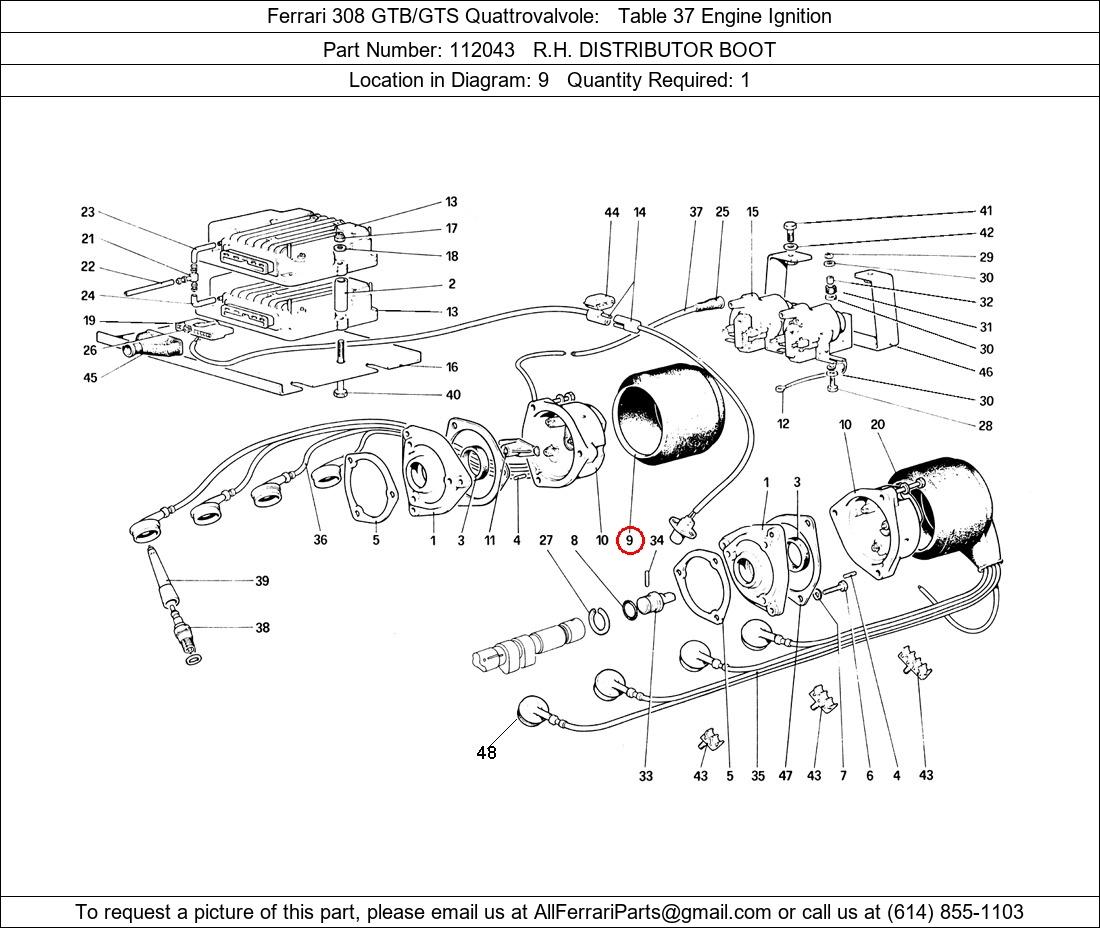 Ferrari 308 GTB/GTS Quattrovalvole: Table 37 Engine Ignition

Part Number: 112043 R.H. DISTRIBUTOR BOOT

Location in Diagram: 9 Quantity Required: 1

23
21
22
24
19
26
45
13
17
18
2
13
16
40
44
14
37
25
15
41
42
29
30
32
31
30
46
30
28
12
10
20
36
5
1
3
11
4
27
8
10
9
34
1
3
39
38
48
33
43
5
35
47
43
7
6
4
43

To request a picture of this part, please email us at AllFerrariParts@gmail.com or call us at (614) 855-1103