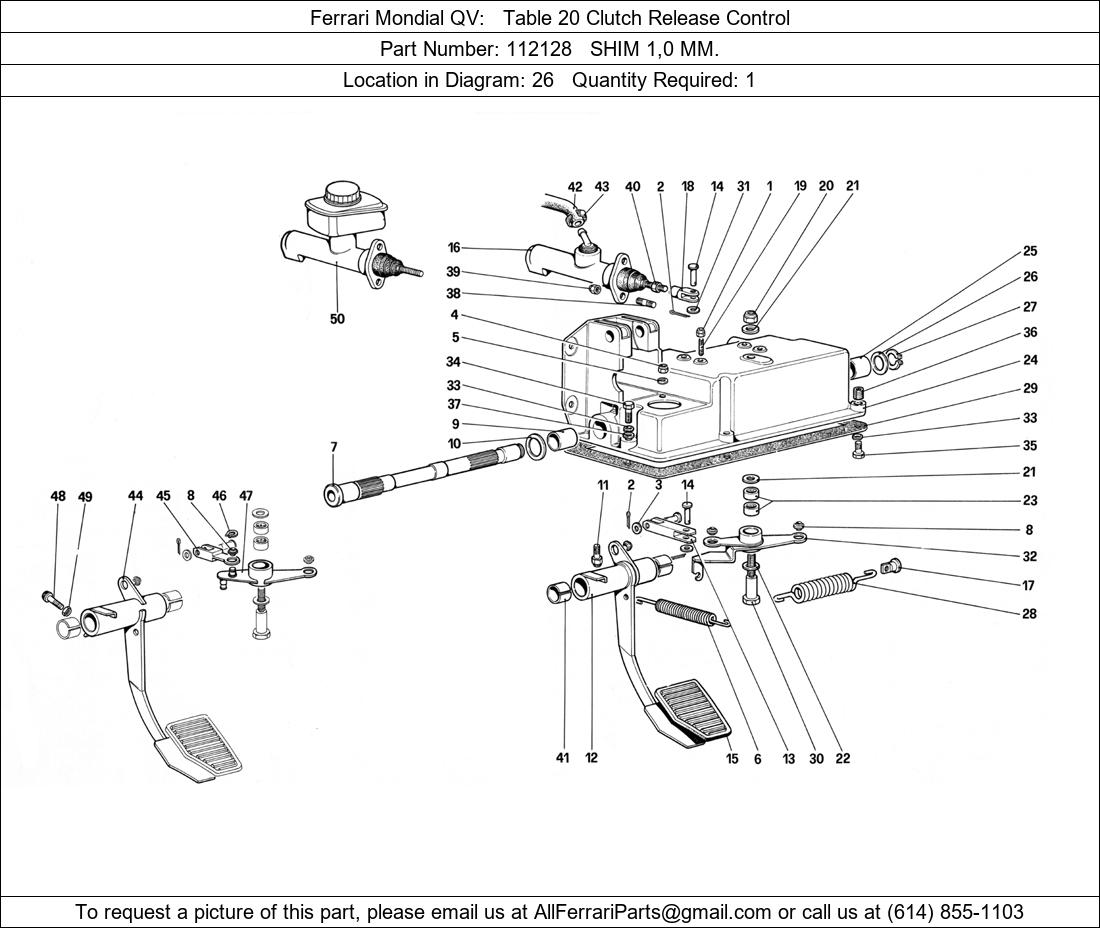 Ferrari Mondial QV: Table 20 Clutch Release Control

Part Number: 112128 SHIM 1,0 MM.

Location in Diagram: 26 Quantity Required: 1

42 43 40 2 18 14 31 1 19 20 21

16

39

38

4

5

34

33

37

9

10

7

50

25

26

27

36

24

29

33

35

21

23

8

32

17

28

48 49 44 45 8 46 47

11 2 3 14

41 12 15 6 13 30 22

To request a picture of this part, please email us at AllFerrariParts@gmail.com or call us at (614) 855-1103