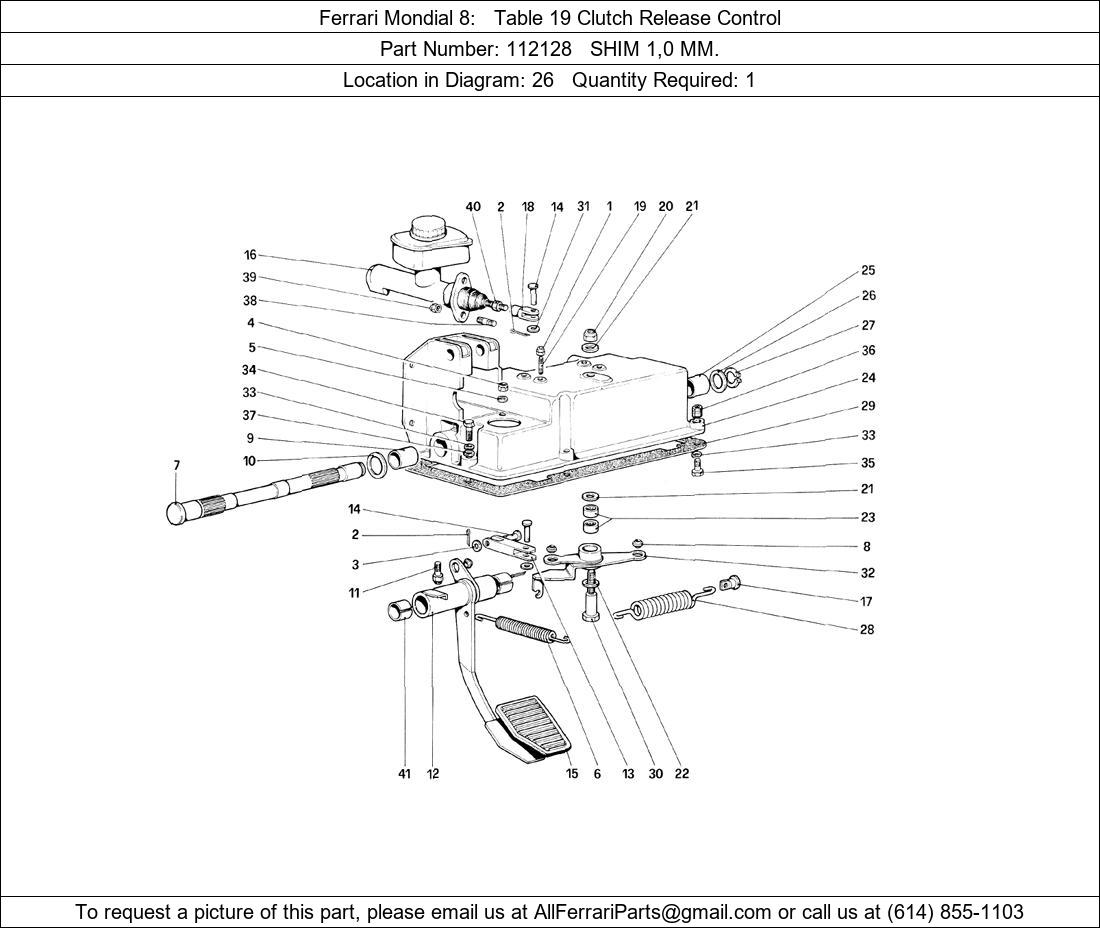 Ferrari Mondial 8: Table 19 Clutch Release Control

Part Number: 112128 SHIM 1,0 MM.

Location in Diagram: 26 Quantity Required: 1

40 2 18 14 31 1 19 20 21

16
39
38
4
5
34
33
37
9
10
7

25
26
27
36
24
29
33
35
21
23
8
32
17
28

14
2
3
11

41 12 15 6 13 30 22

To request a picture of this part, please email us at AllFerrariParts@gmail.com or call us at (614) 855-1103