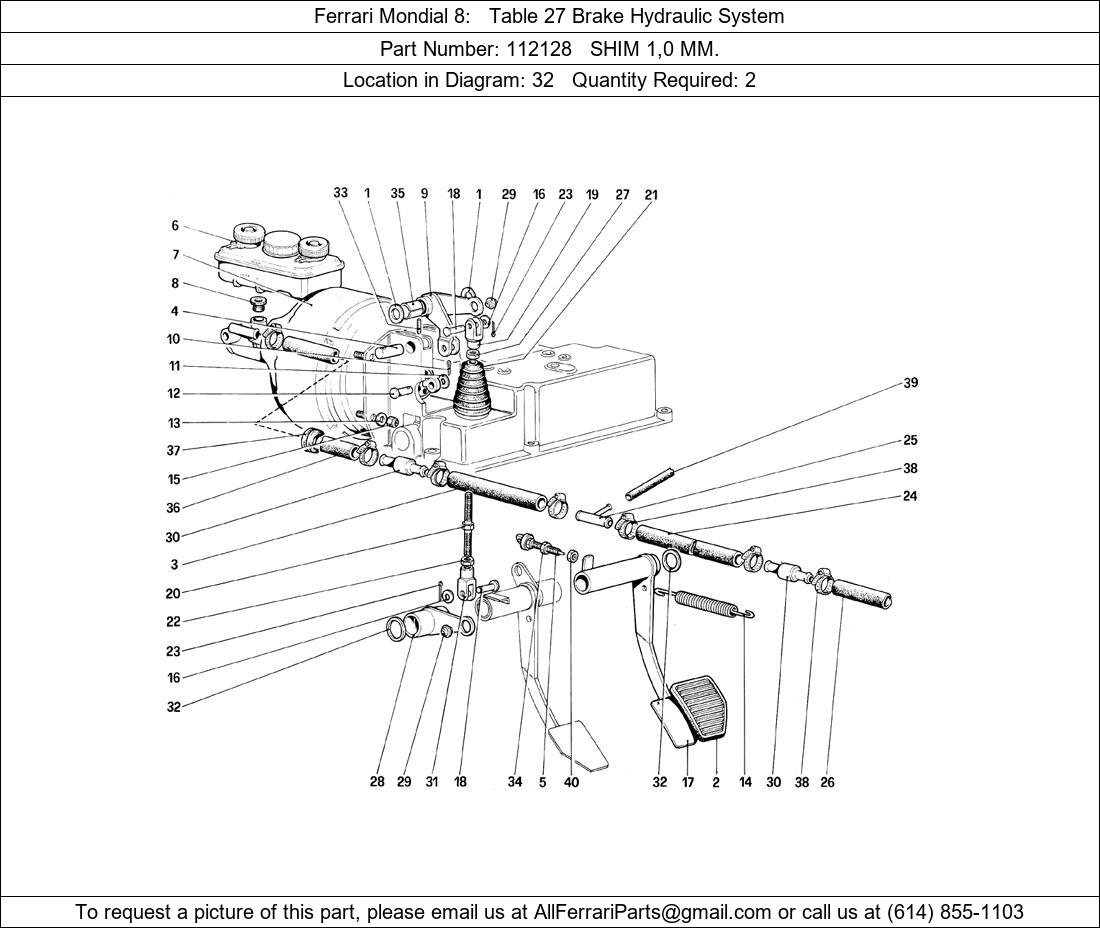 Ferrari Mondial 8: Table 27 Brake Hydraulic System

Part Number: 112128 SHIM 1,0 MM.

Location in Diagram: 32 Quantity Required: 2

33 1 35 9 18 1 29 16 23 19 27 21

6
7
8
4
10
11
12
13
37
15
36
30
3
20
22
23
16
32

39
25
38
24

28 29 31 18 34 5 40 32 17 2 14 30 38 26

To request a picture of this part, please email us at AllFerrariParts@gmail.com or call us at (614) 855-1103