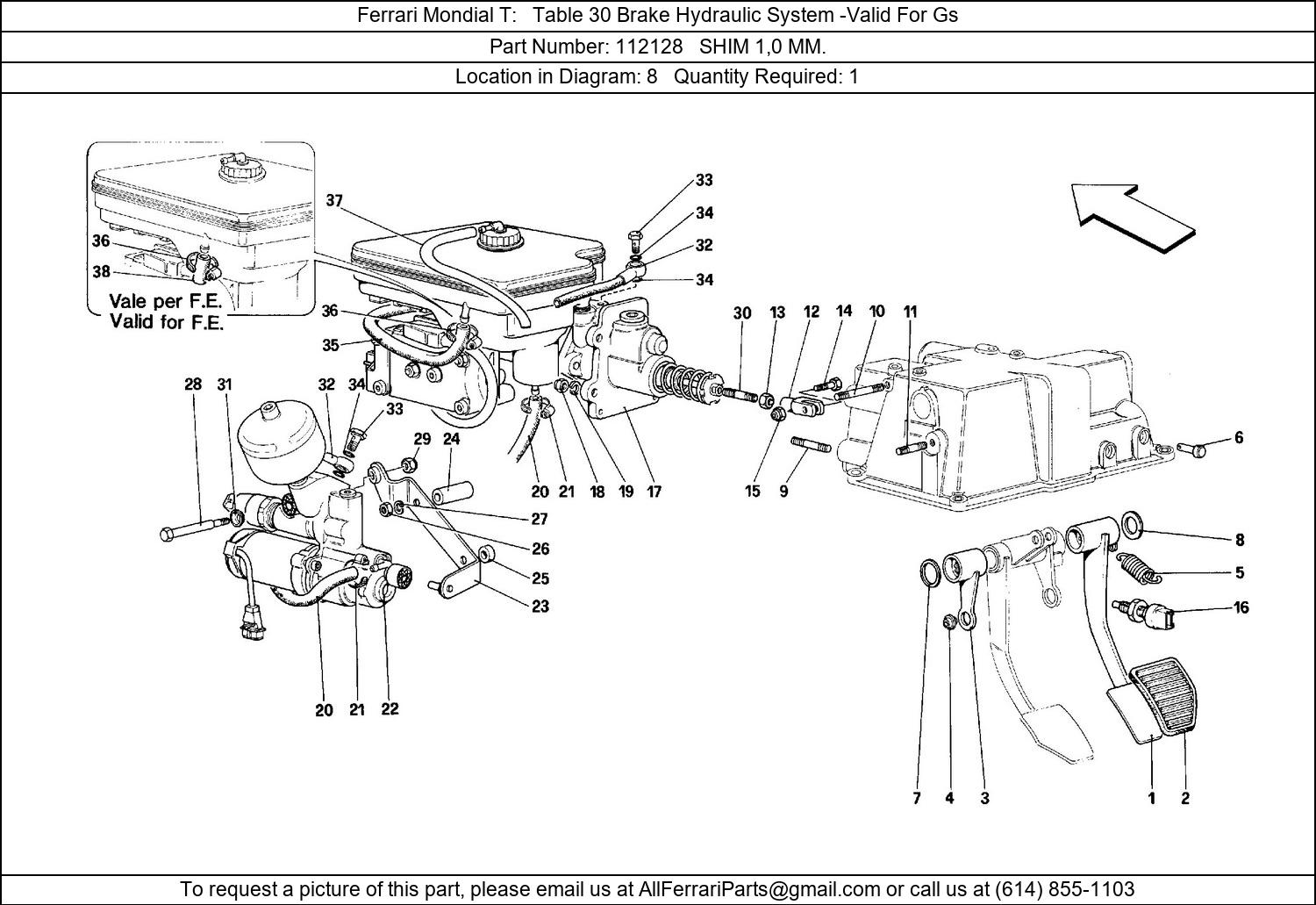 Ferrari Mondial T: Table 30 Brake Hydraulic System -Valid For Gs

Part Number: 112128 SHIM 1,0 MM.

Location in Diagram: 8 Quantity Required: 1

36
38
Vale per F.E.
Valid for F.E.

37
33
34
32
34
36
35
30
13
12
14
10
11
28
31
32
34
33
29
24
20
21
18
19
17
15
9
6
27
26
25
23
8
5
16
20
21
22
7
4
3
1
2

To request a picture of this part, please email us at AllFerrariParts@gmail.com or call us at (614) 855-1103