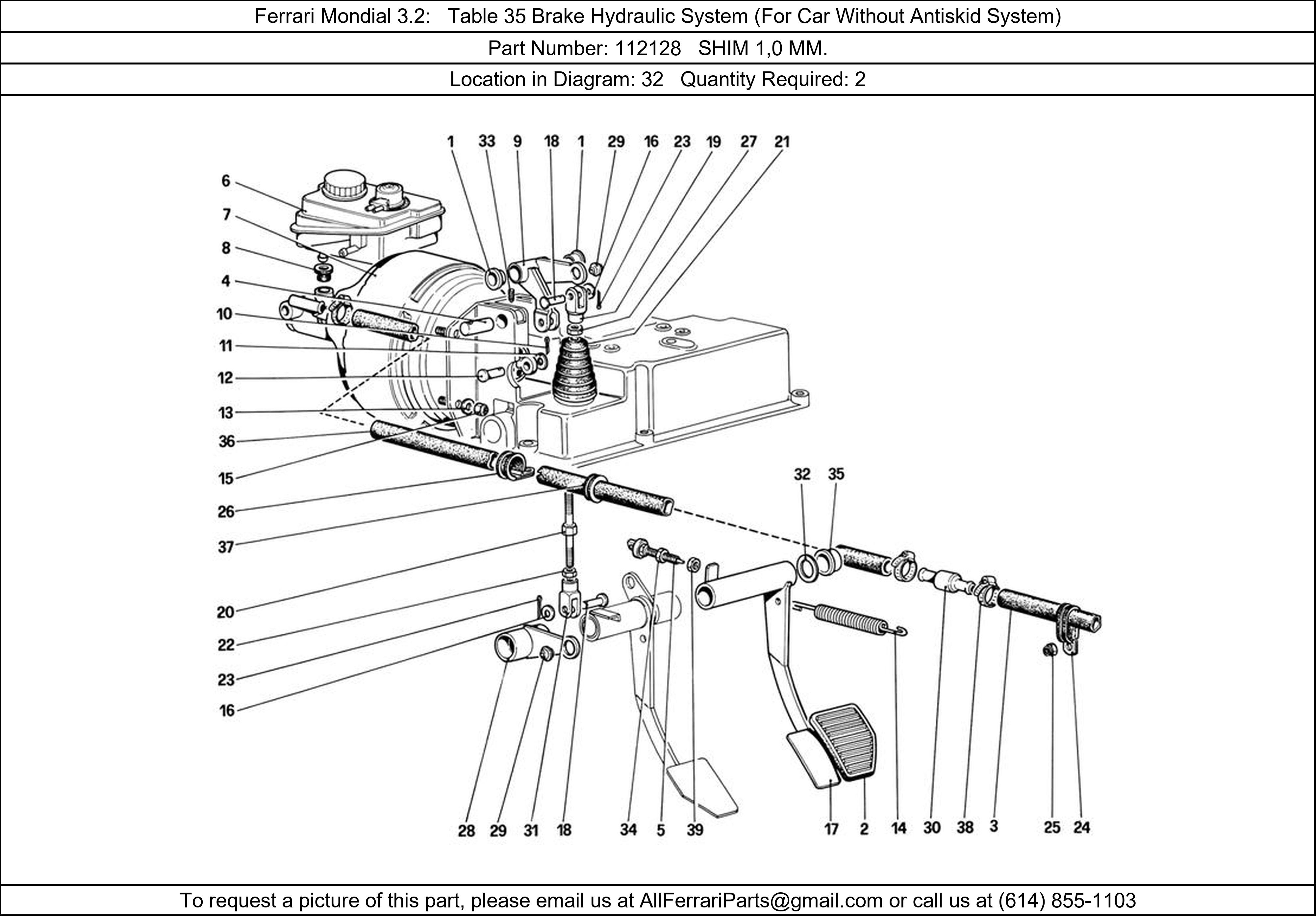 Ferrari Mondial 3.2: Table 35 Brake Hydraulic System (For Car Without Antiskid System)

Part Number: 112128 SHIM 1,0 MM.

Location in Diagram: 32 Quantity Required: 2

1 33 9 18 1 29 16 23 19 27 21

6
7
8
4
10
11
12
13
36
15
26
37
20
22
23
16

32 35

28 29 31 18 34 5 39 17 2 14 30 38 3 25 24

To request a picture of this part, please email us at AllFerrariParts@gmail.com or call us at (614) 855-1103