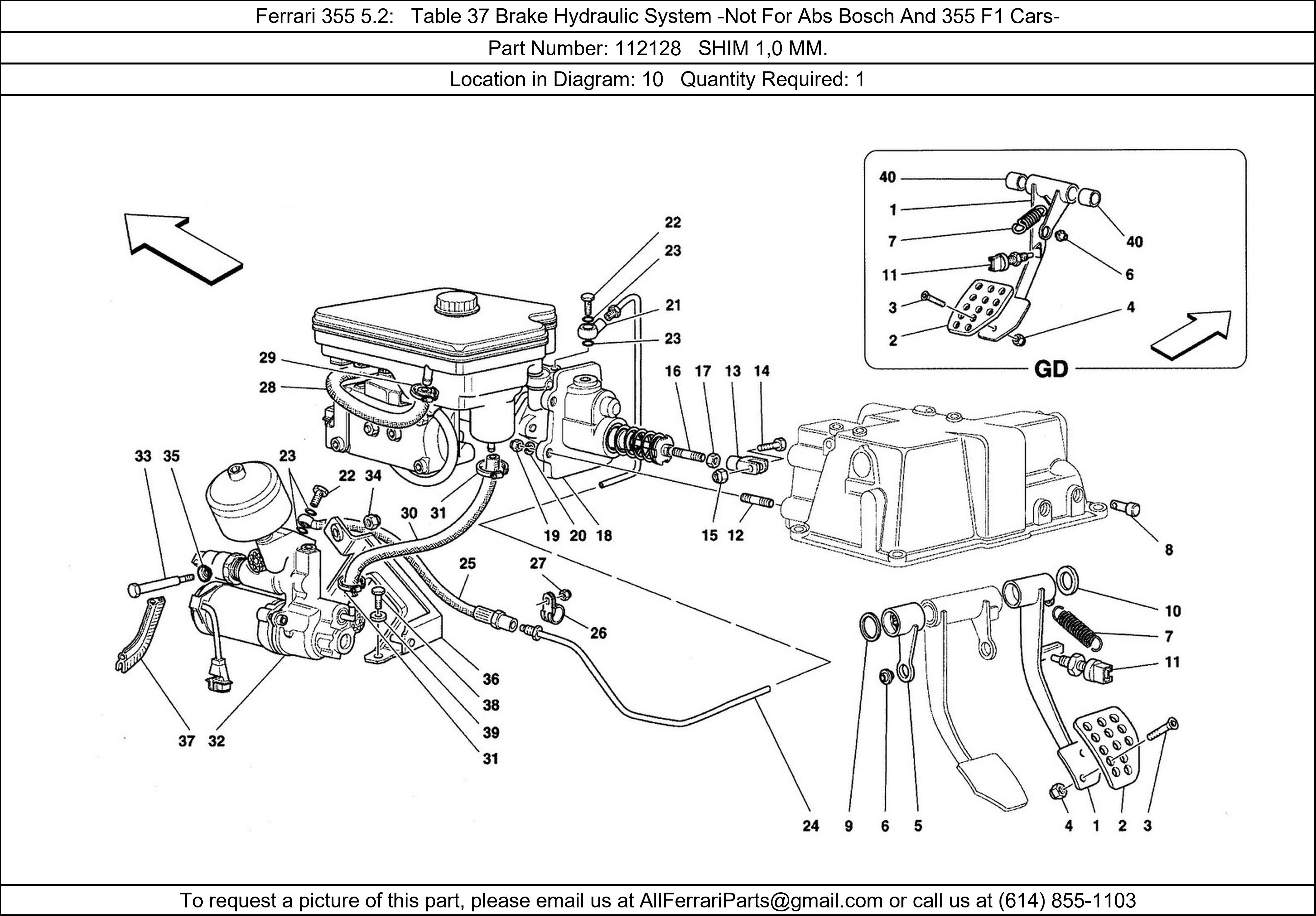 Ferrari 355 5.2: Table 37 Brake Hydraulic System -Not For Abs Bosch And 355 F1 Cars-

Part Number: 112128 SHIM 1,0 MM.

Location in Diagram: 10 Quantity Required: 1

40
1
7
11
3
2
40
6
4
GD

22
23
21
23
29
28
16 17 13 14
33 35
23
22 34
30 31
19 20 18
15 12
8
25
27
26
10
7
11
36
38
39
31
37 32
24 9 6 5
4 1 2 3

To request a picture of this part, please email us at AllFerrariParts@gmail.com or call us at (614) 855-1103