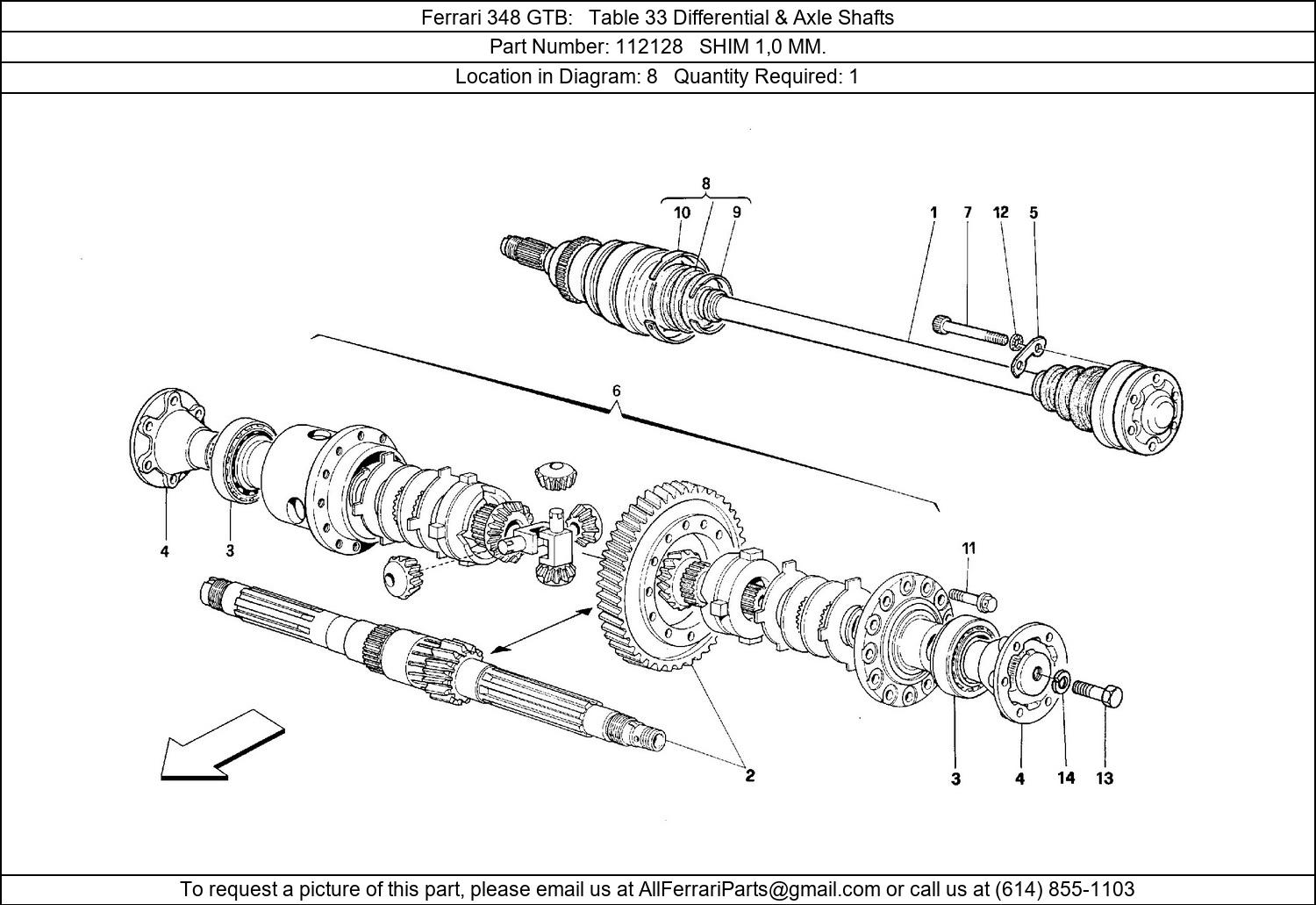 Ferrari 348 GTB: Table 33 Differential & Axle Shafts

Part Number: 112128 SHIM 1,0 MM.

Location in Diagram: 8 Quantity Required: 1

8
10
9
1
7
12
5
6
4
3
11
2
3
4
14
13

To request a picture of this part, please email us at AllFerrariParts@gmail.com or call us at (614) 855-1103