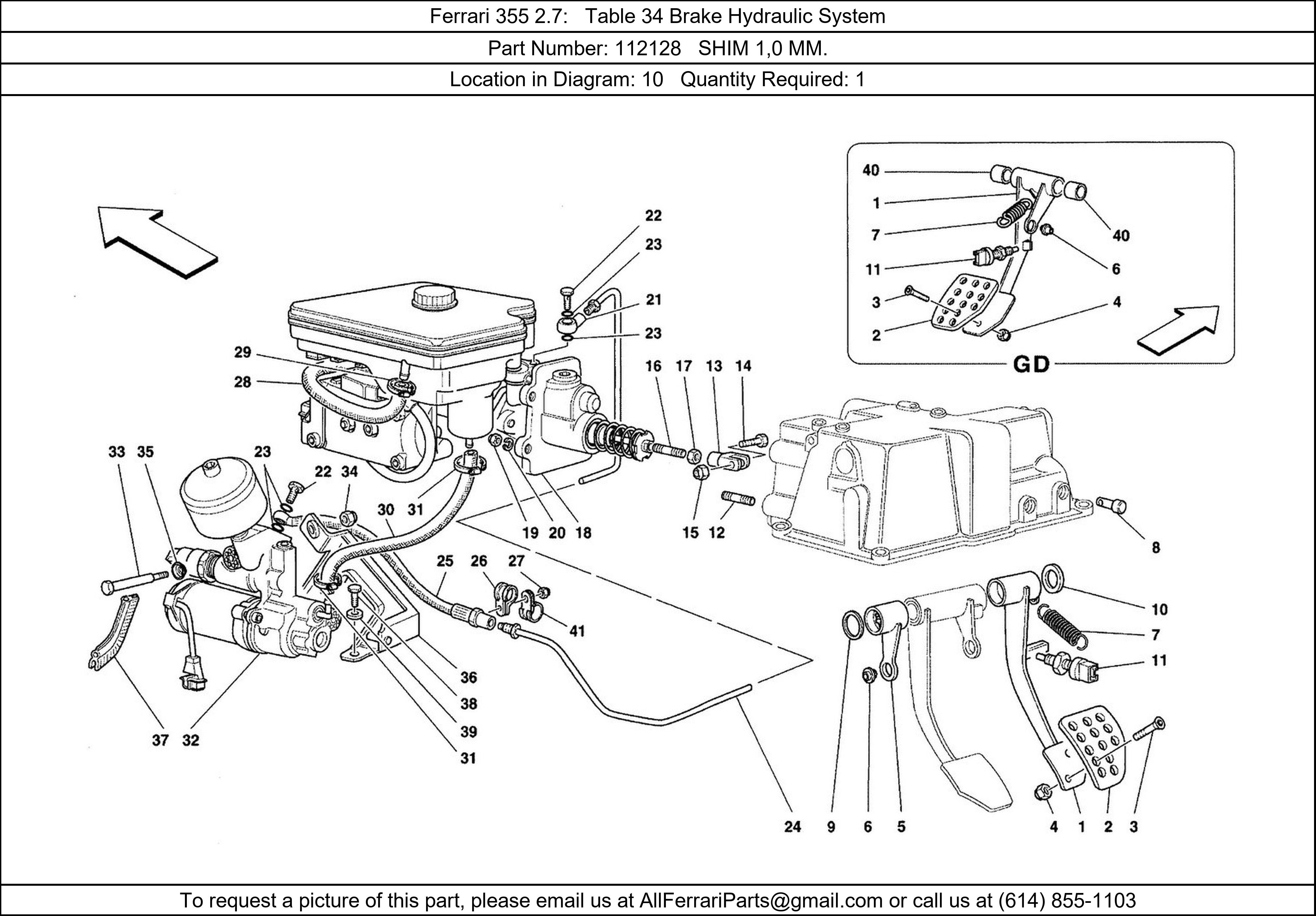 Ferrari 355 2.7: Table 34 Brake Hydraulic System

Part Number: 112128 SHIM 1,0 MM.

Location in Diagram: 10 Quantity Required: 1

40
1
7
11
3
2
40
6
4
GD

22
23
21
23
29
28
16 17 13 14
33 35
23
22 34
30 31
19 20 18
15 12
8
25 26 27
41
10
7
11
36
38
39
31
37 32
24 9 6 5
4 1 2 3

To request a picture of this part, please email us at AllFerrariParts@gmail.com or call us at (614) 855-1103