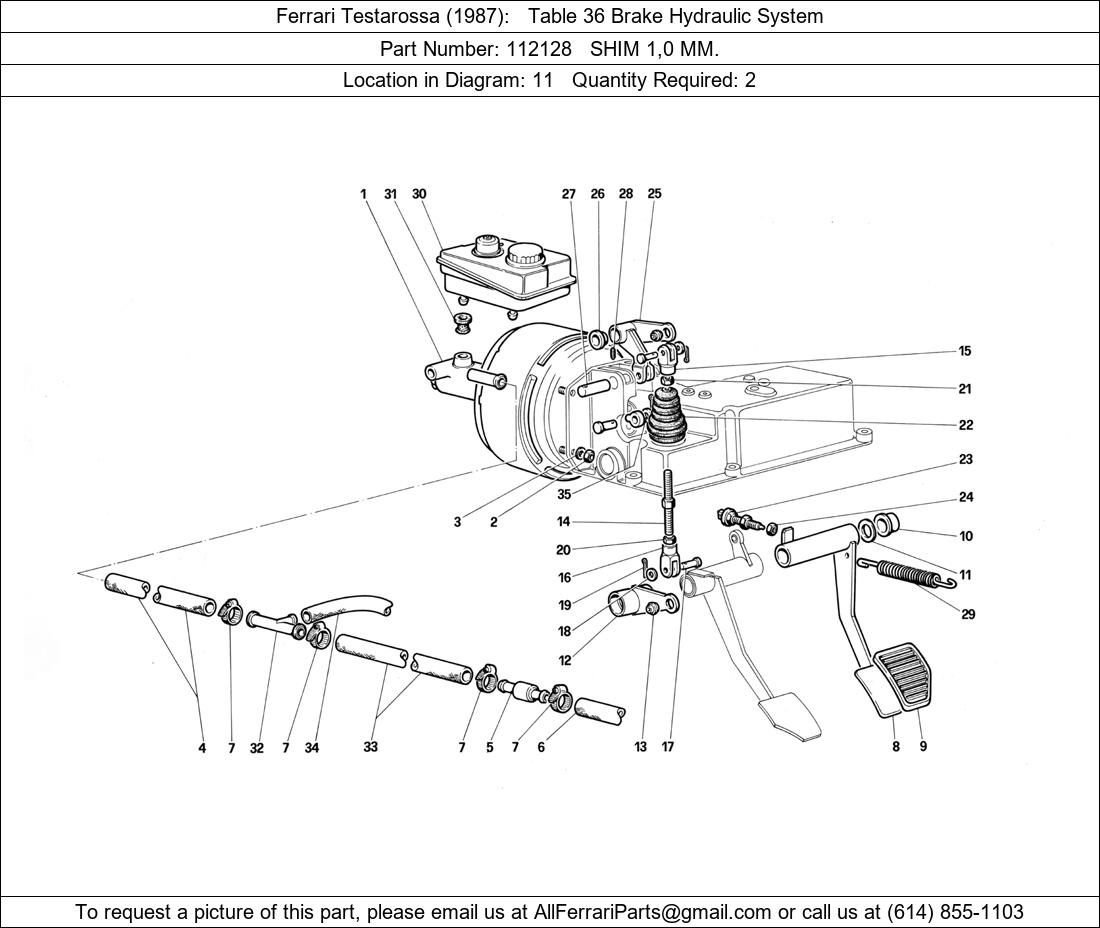 Ferrari Testarossa (1987): Table 36 Brake Hydraulic System

Part Number: 112128 SHIM 1,0 MM.

Location in Diagram: 11 Quantity Required: 2

1 31 30 27 26 28 25

15
21
22
23
24
10
11
29

3 2 35
14
20
16
19
18
12

4 7 32 7 34 33 7 5 7 6 13 17 8 9

To request a picture of this part, please email us at AllFerrariParts@gmail.com or call us at (614) 855-1103