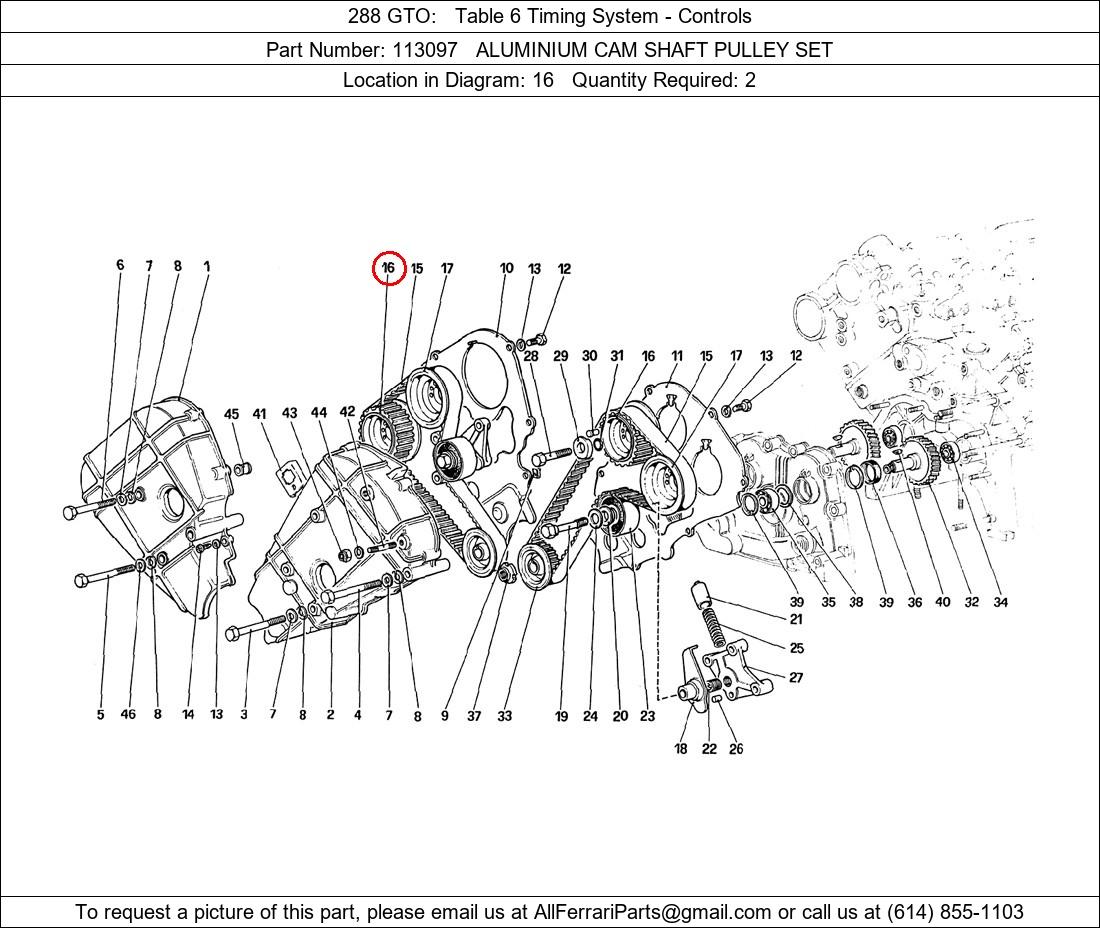 288 GTO: Table 6 Timing System - Controls

Part Number: 113097 ALUMINIUM CAM SHAFT PULLEY SET

Location in Diagram: 16 Quantity Required: 2

6 7 8 1 16 15 17 10 13 12

28 29 30 31 16 11 15 17 13 12

45 41 43 44 42

39 35 38 39 36 40 32 34

21

25

27

5 46 8 14 13 3 7 8 2 4 7 8 9 37 33 19 24 20 23

18 22 26

To request a picture of this part, please email us at AllFerrariParts@gmail.com or call us at (614) 855-1103