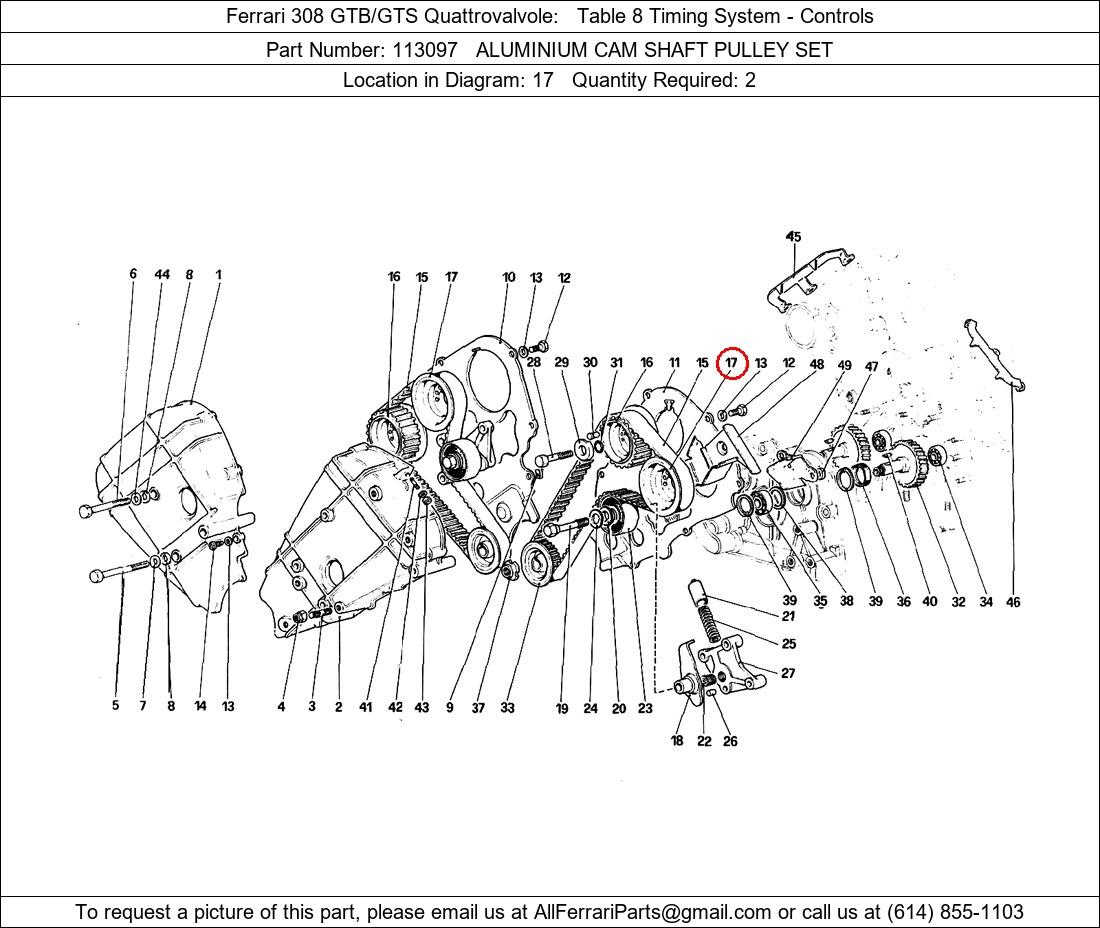 Ferrari 308 GTB/GTS Quattrovalvole: Table 8 Timing System - Controls

Part Number: 113097 ALUMINIUM CAM SHAFT PULLEY SET

Location in Diagram: 17 Quantity Required: 2

45

6 44 8 1

16 15 17 10 13 12

28 29 30 31 16 11 15 17 13 12 48 49 47

39 35 38 39 36 40 32 34 46

21

25

27

5 7 8 14 13 4 3 2 41 42 43 9 37 33 19 24 20 23

18 22 26

To request a picture of this part, please email us at AllFerrariParts@gmail.com or call us at (614) 855-1103