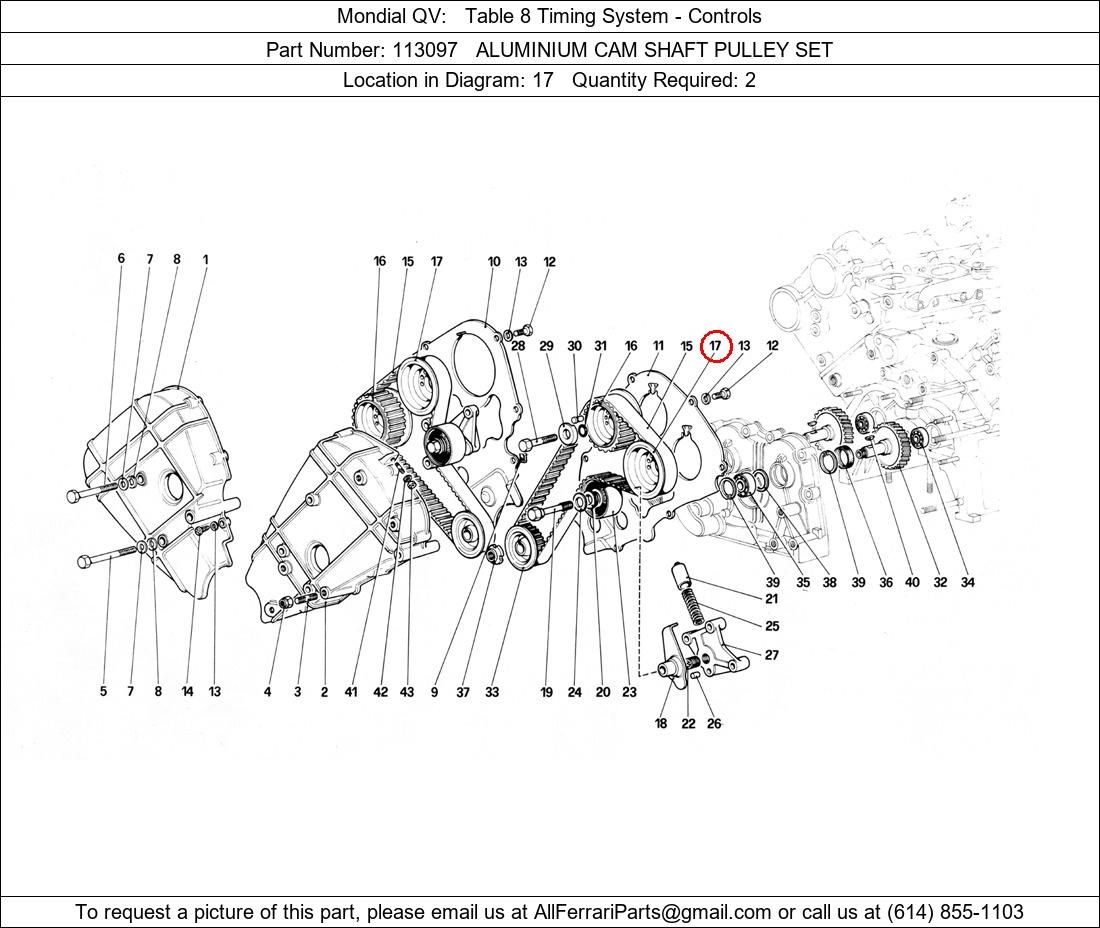 Mondial QV: Table 8 Timing System - Controls

Part Number: 113097 ALUMINIUM CAM SHAFT PULLEY SET

Location in Diagram: 17 Quantity Required: 2

6 7 8 1 16 15 17 10 13 12 28 29 30 31 16 11 15 17 13 12

39 35 38 39 36 40 32 34 21 25 27

5 7 8 14 13 4 3 2 41 42 43 9 37 33 19 24 20 23 18 22 26

To request a picture of this part, please email us at AllFerrariParts@gmail.com or call us at (614) 855-1103