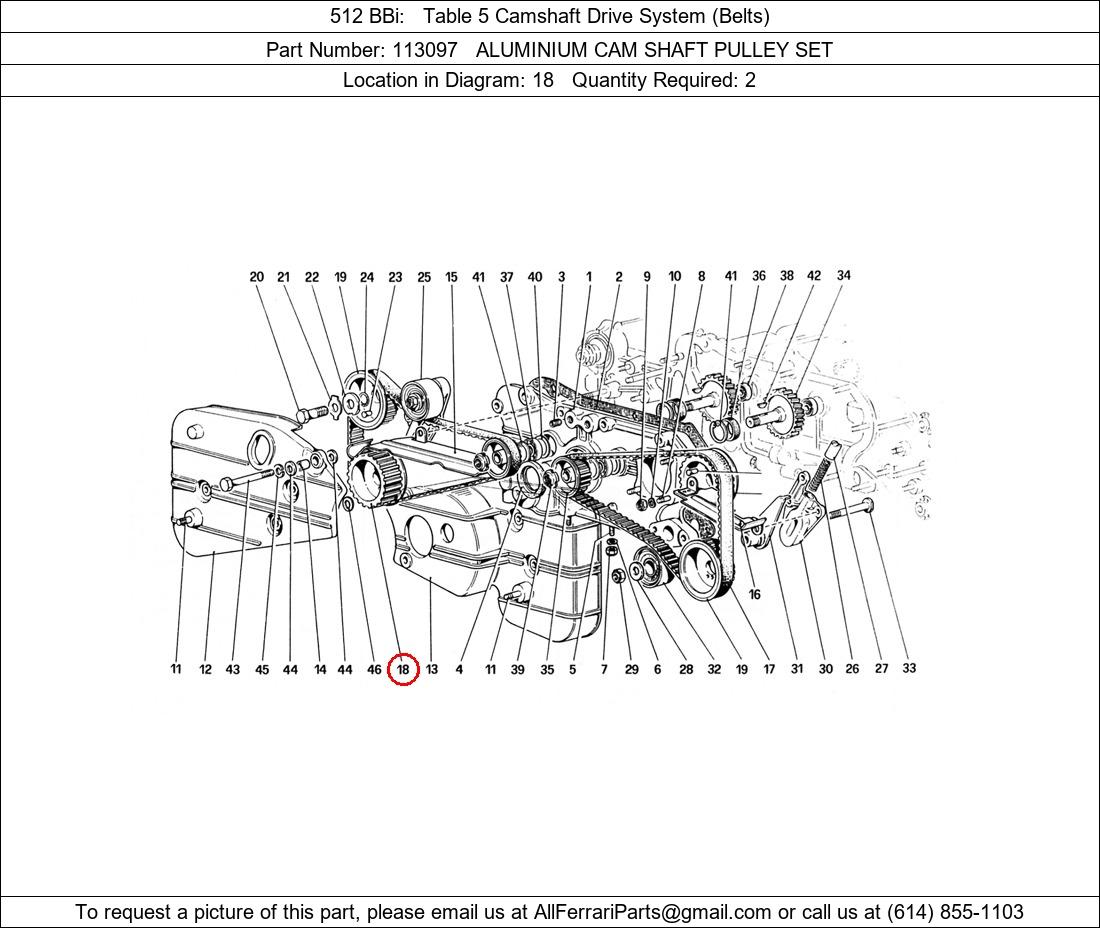 512 BBi: Table 5 Camshaft Drive System (Belts)

Part Number: 113097 ALUMINIUM CAM SHAFT PULLEY SET

Location in Diagram: 18 Quantity Required: 2

20 21 22 19 24 23 25 15 41 37 40 3 1 2 9 10 8 41 36 38 42 34

16

11 12 43 45 44 14 44 46 18 13 4 11 39 35 5 7 29 6 28 32 19 17 31 30 26 27 33

To request a picture of this part, please email us at AllFerrariParts@gmail.com or call us at (614) 855-1103