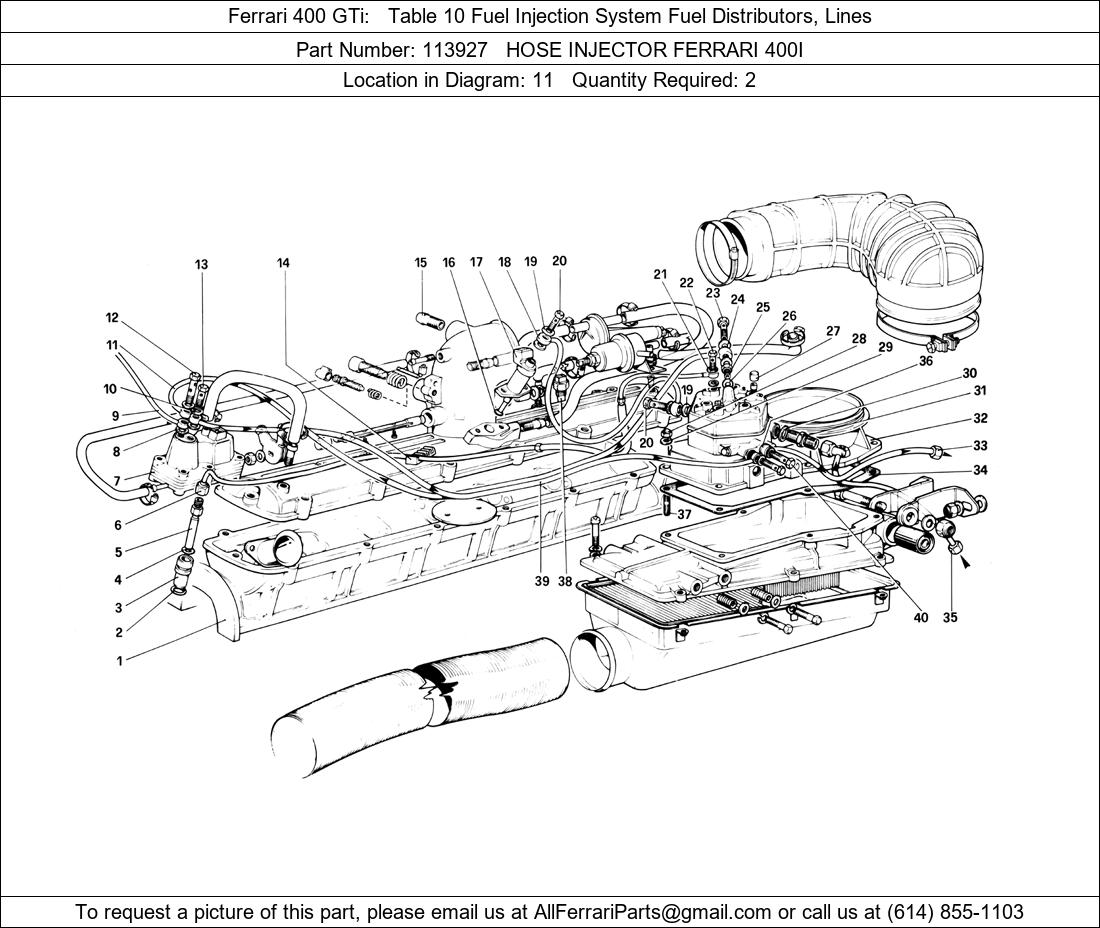 Ferrari 400 GTi: Table 10 Fuel Injection System Fuel Distributors, Lines

Part Number: 113927 HOSE INJECTOR FERRARI 400I

Location in Diagram: 11 Quantity Required: 2

13
14
15
16
17
18
19
20
21
22
23
24
25
26
27
28
29
36
30
31
32
33
34
12
11
10
9
8
7
6
5
4
3
2
1
19
20
37
39
38
40
35

To request a picture of this part, please email us at AllFerrariParts@gmail.com or call us at (614) 855-1103