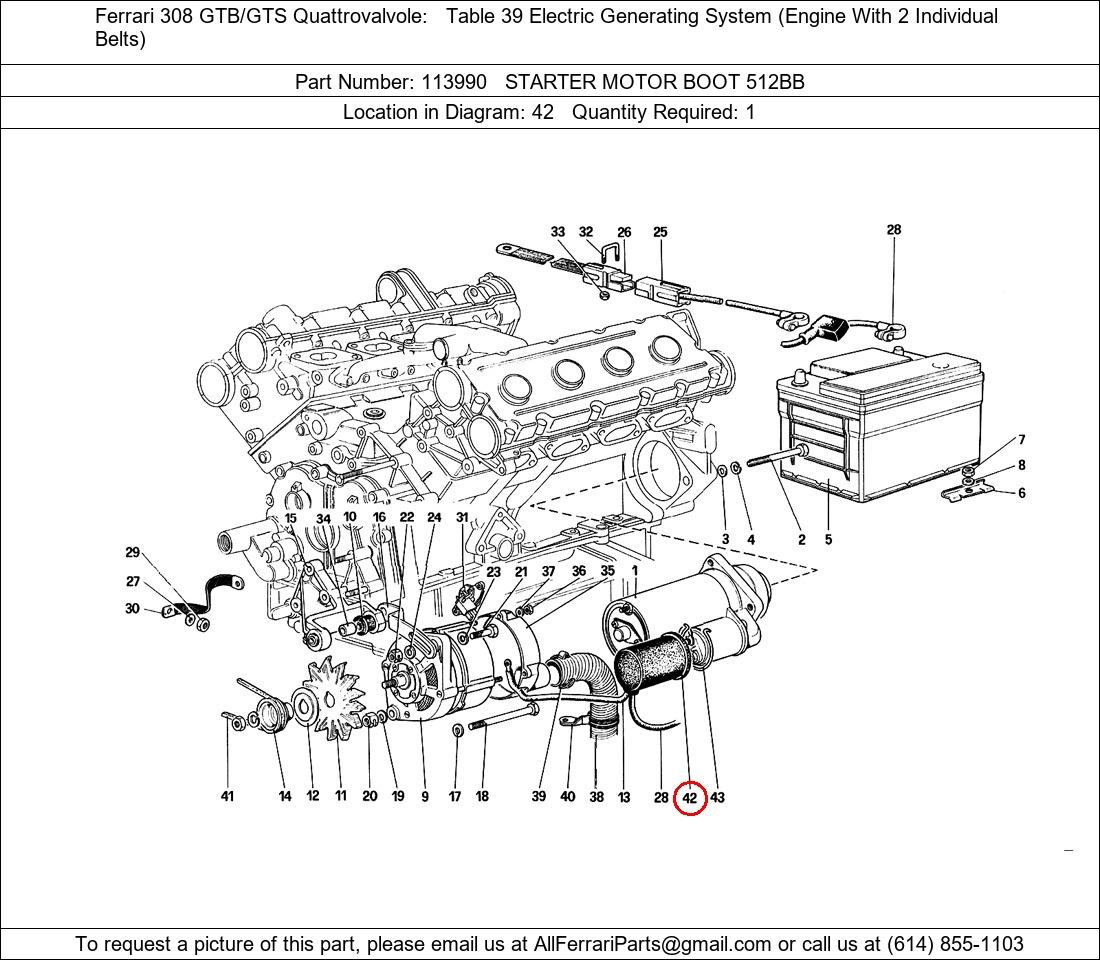 Ferrari 308 GTB/GTS Quattrovalvole: Table 39 Electric Generating System (Engine With 2 Individual Belts)

Part Number: 113990 STARTER MOTOR BOOT 512BB

Location in Diagram: 42 Quantity Required: 1

33 32 26 25 28

7 8 6

3 4 2 5

15 34 10 16 22 24 31

29 27 30

23 21 37 36 35 1

41 14 12 11 20 19 9 17 18 39 40 38 13 28 42 43

To request a picture of this part, please email us at AllFerrariParts@gmail.com or call us at (614) 855-1103