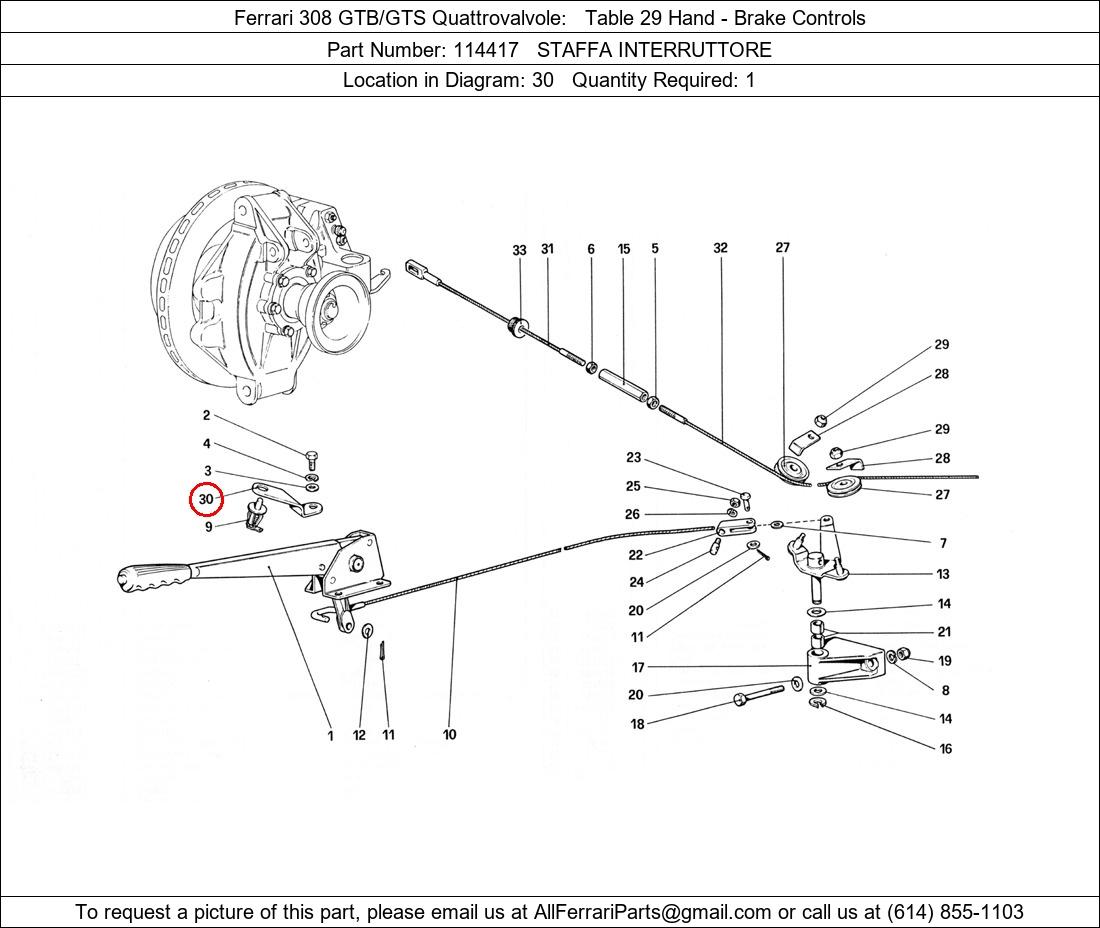 Ferrari 308 GTB/GTS Quattrovalvole: Table 29 Hand - Brake Controls
Part Number: 114417 STAFFA INTERRUTTORE
Location in Diagram: 30 Quantity Required: 1

33 31 6 15 5 32 27
29
28
29
28
27
2
4
3
30
9
23
25
26
22
24
20
11
7
13
14
21
19
8
14
16
17
20
18
1 12 11 10

To request a picture of this part, please email us at AllFerrariParts@gmail.com or call us at (614) 855-1103