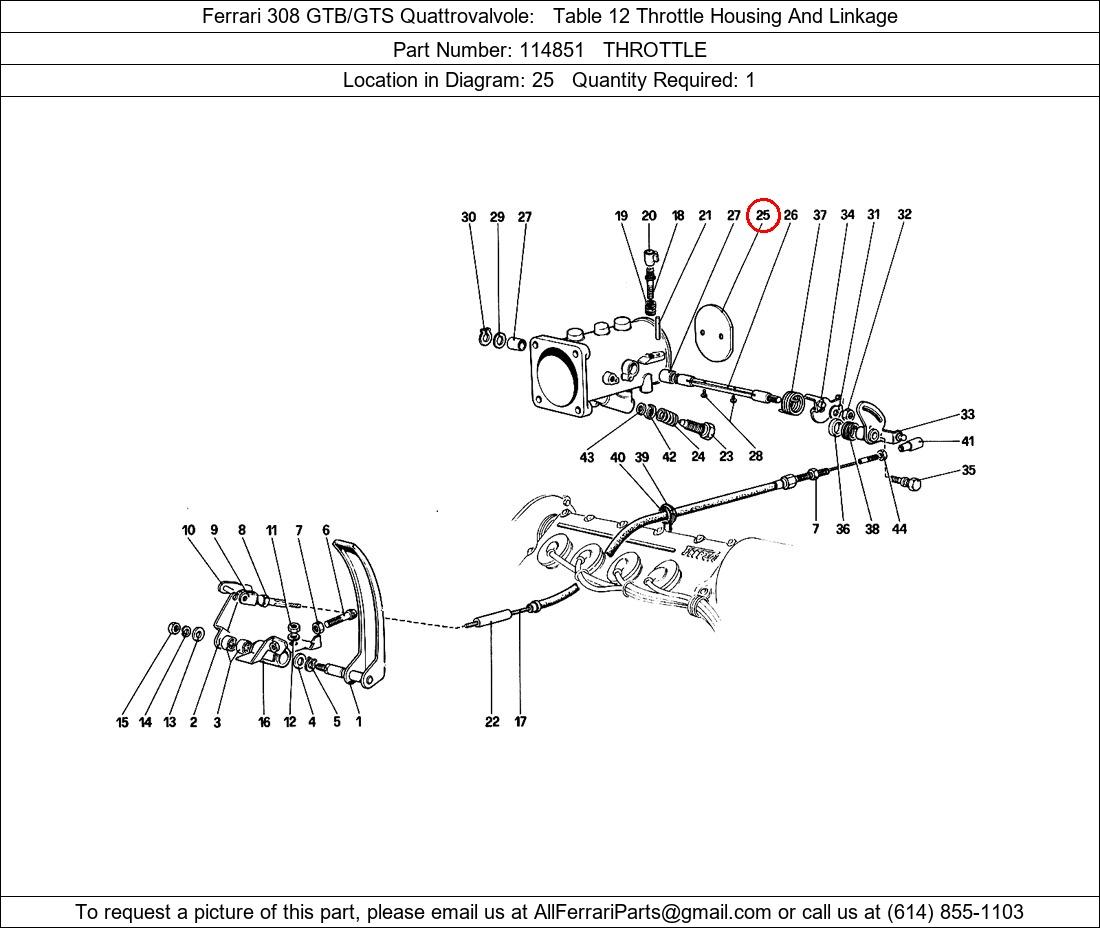 Ferrari 308 GTB/GTS Quattrovalvole: Table 12 Throttle Housing And Linkage

Part Number: 114851 THROTTLE

Location in Diagram: 25 Quantity Required: 1

30 29 27 19 20 18 21 27 25 26 37 34 31 32

33
41
35

43 42 24 23 28

40 39

7 36 38 44

10 9 8 11 7 6

15 14 13 2 3 16 12 4 5 1

22 17

To request a picture of this part, please email us at AllFerrariParts@gmail.com or call us at (614) 855-1103